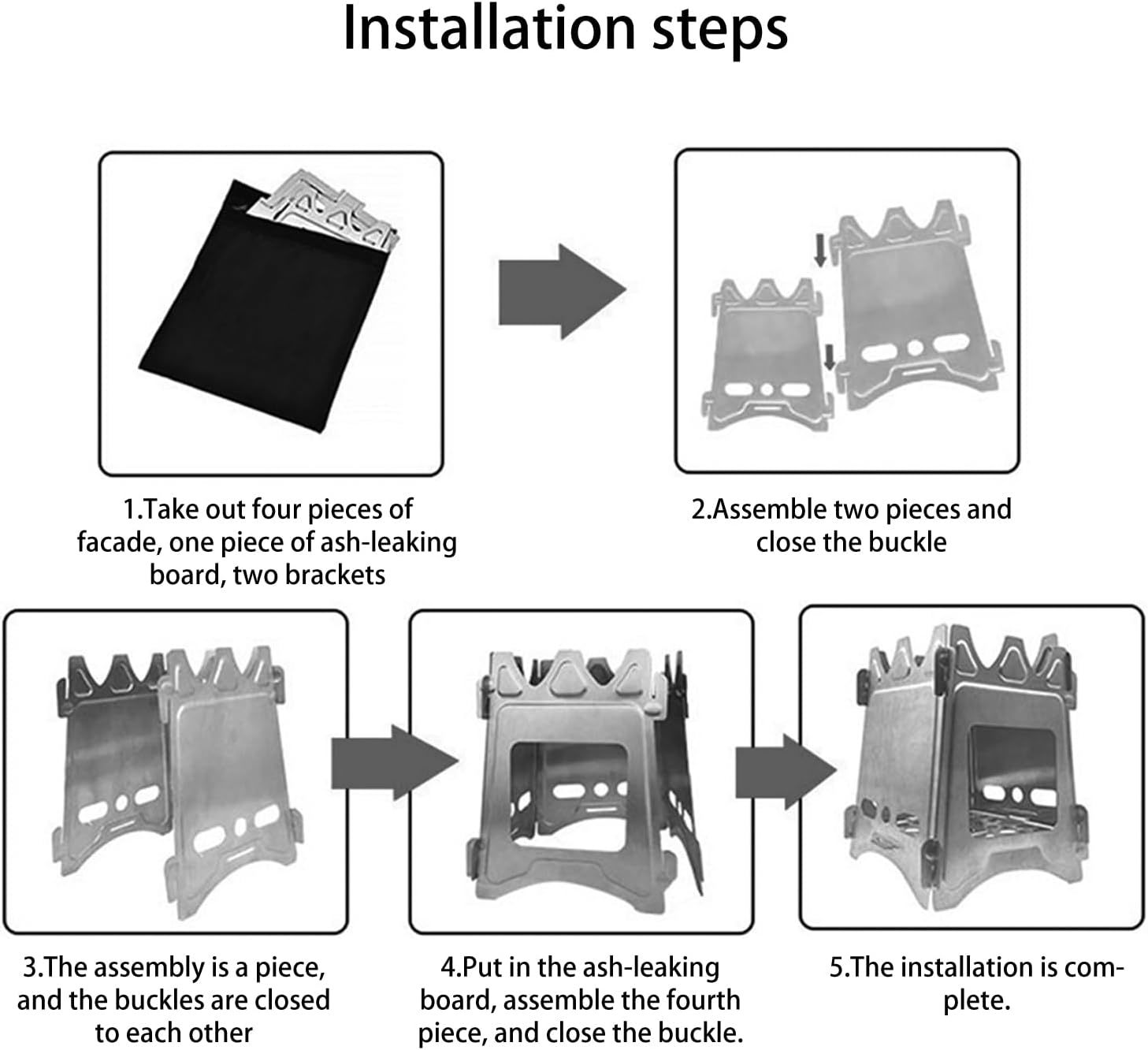 Installation steps

1.Take out four pieces of facade, one piece of ash-leaking board, two brackets

2.Assemble two pieces and close the buckle

3.The assembly is a piece, and the buckles are closed to each other

4.Put in the ash-leaking board, assemble the fourth piece, and close the buckle.

5.The installation is complete.