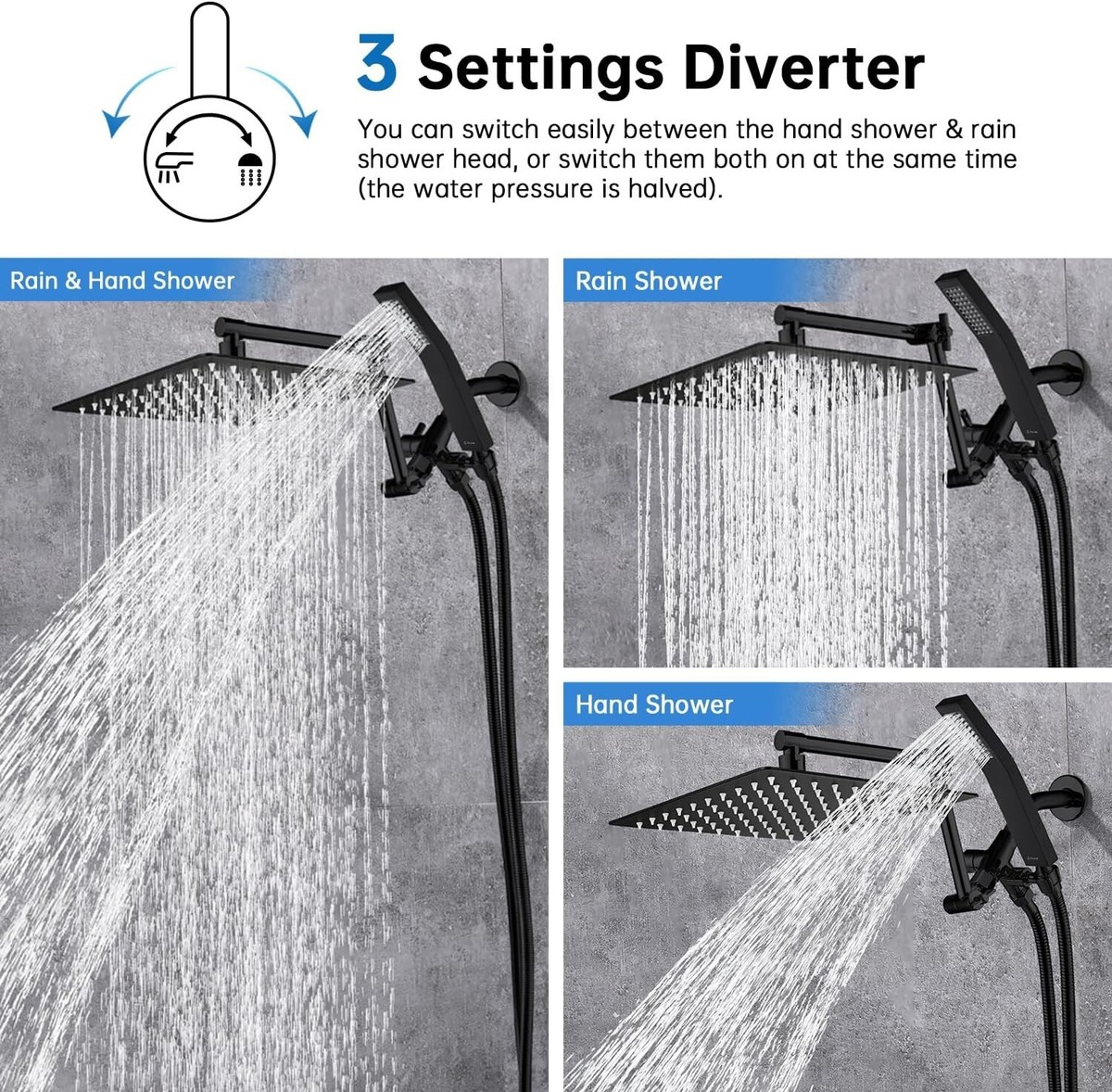 3 Settings Diverter

You can switch easily between the hand shower & rain shower head, or switch them both on at the same time (the water pressure is halved).

Rain & Hand Shower

Rain Shower

Hand Shower