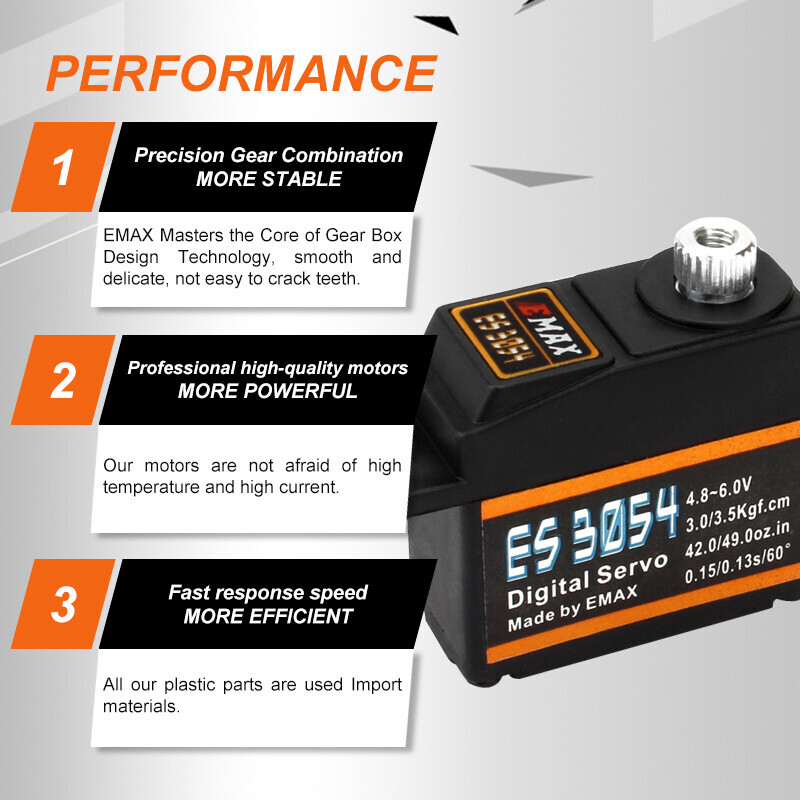 PERFORMANCE

1

Precision Gear Combination
MORE STABLE

EMAX Masters the Core of Gear Box Design Technology, smooth and delicate, not easy to crack teeth.

2

Professional high-quality motors
MORE POWERFUL

Our motors are not afraid of high temperature and high current.

3

Fast response speed
MORE EFFICIENT

All our plastic parts are used Import materials.

EMAX
ES 3054

ES 3054
Digital Servo
Made by EMAX
4.8~6.0V
3.0/3.5Kgf.cm
42.0/49.0oz.in
0.15/0.13s/60°