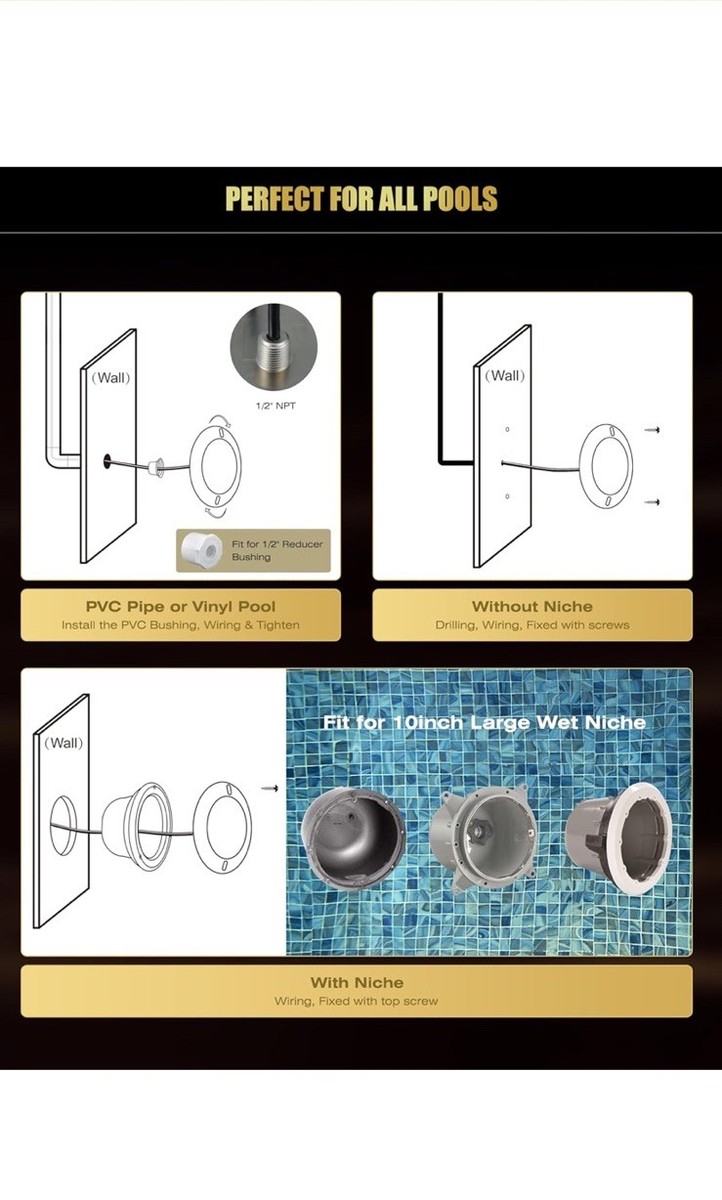 PERFECT FOR ALL POOLS

(Wall)

1/2" NPT

Fit for 1/2" Reducer Bushing

PVC Pipe or Vinyl Pool
Install the PVC Bushing, Wiring & Tighten

(Wall)

Without Niche
Drilling, Wiring, Fixed with screws

(Wall)

Fit for 10inch Large Wet Niche

With Niche
Wiring, Fixed with top screw