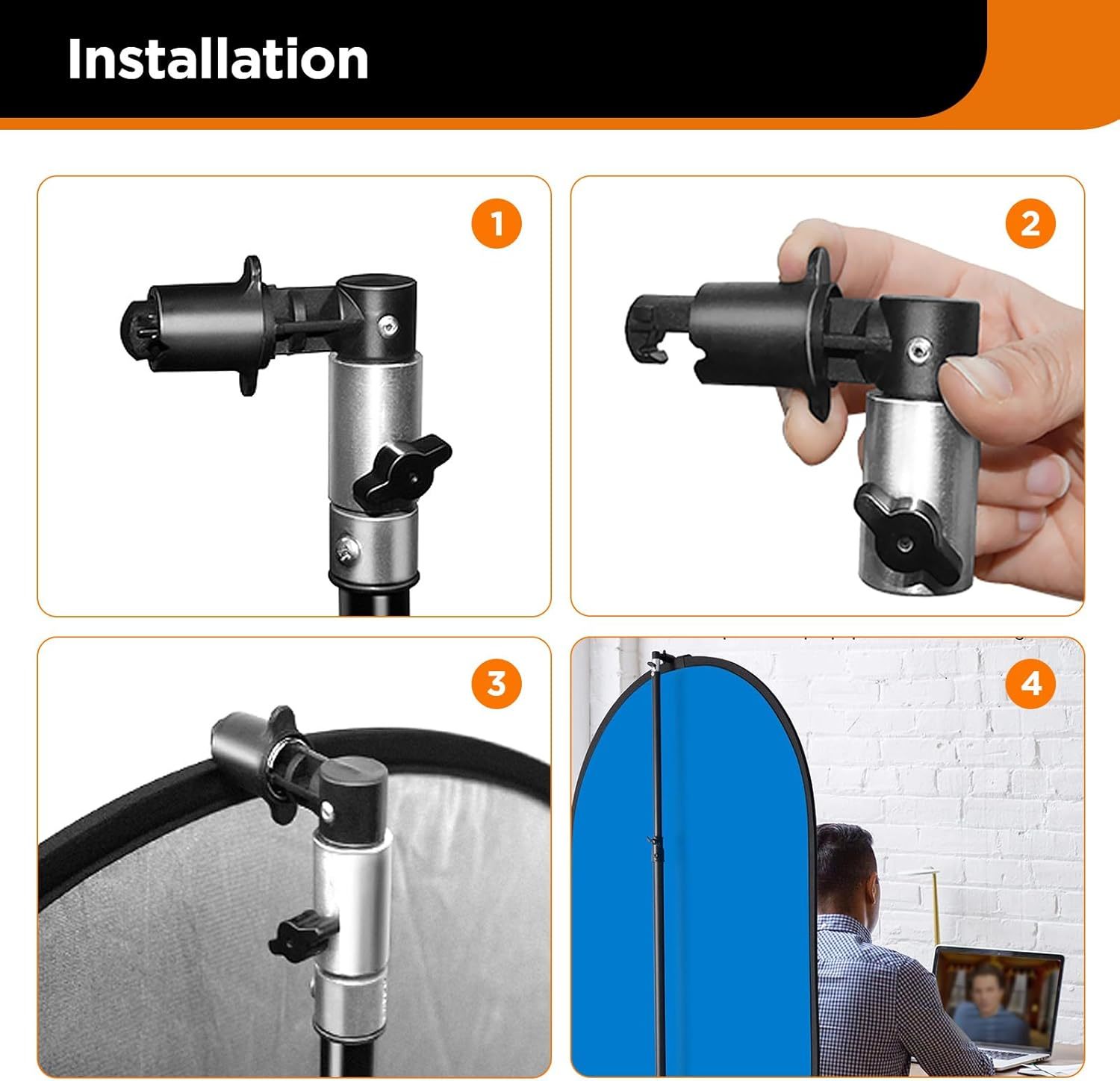 Installation

1

2

3

4