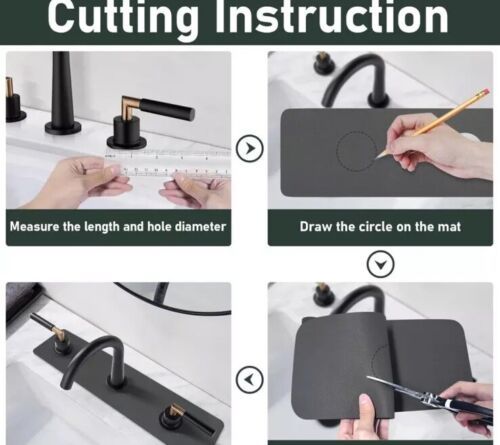 Cutting Instruction

Measure the length and hole diameter

Draw the circle on the mat