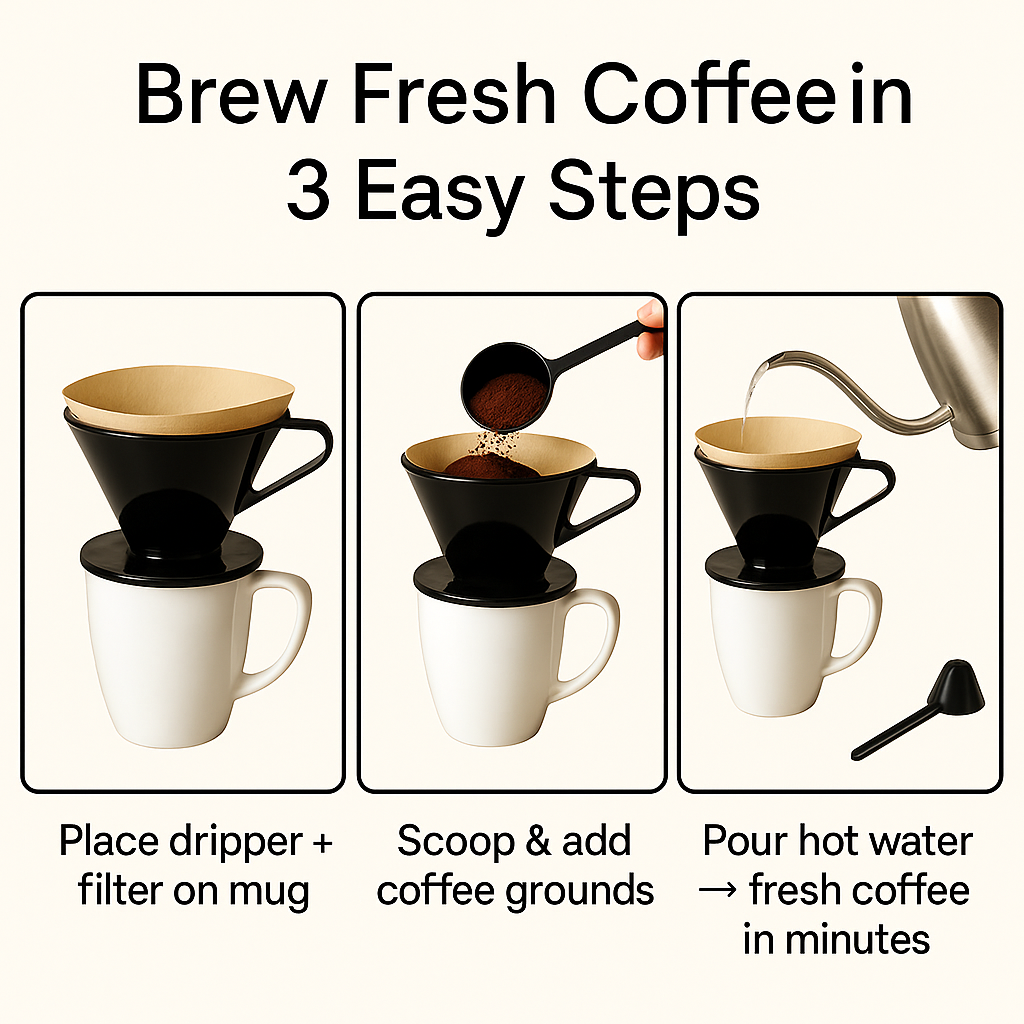 Brew Fresh Coffee in 3 Easy Steps

Place dripper + filter on mug

Scoop & add coffee grounds

Pour hot water → fresh coffee in minutes