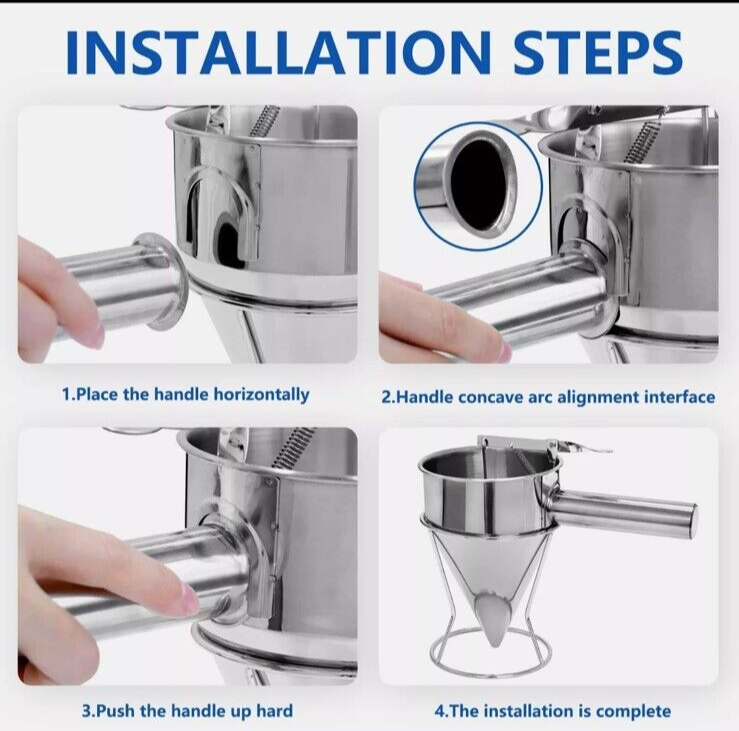 INSTALLATION STEPS

1.Place the handle horizontally

2.Handle concave arc alignment interface

3.Push the handle up hard

4.The installation is complete