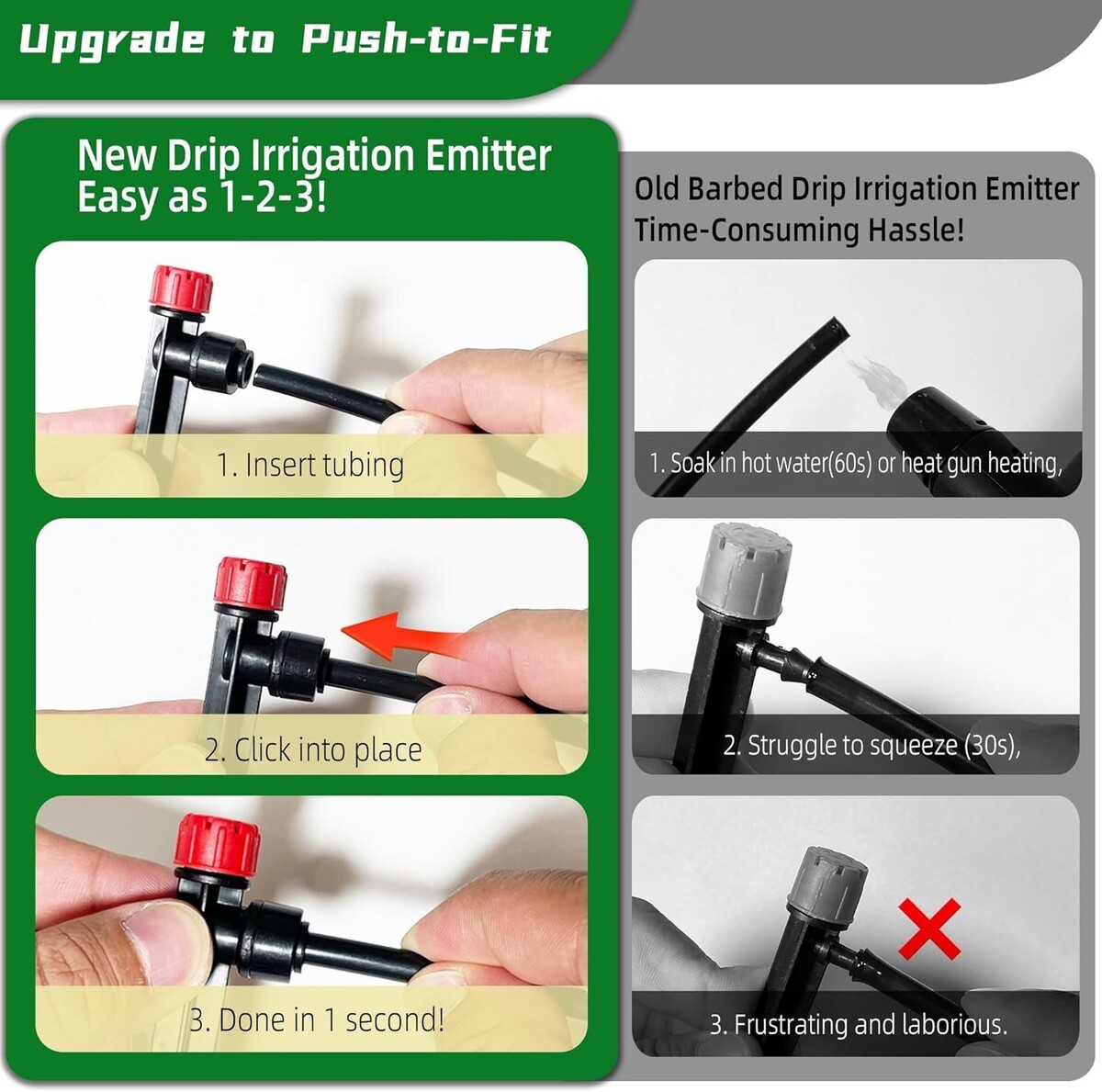 Upgrade to Push-to-Fit

New Drip Irrigation Emitter
Easy as 1-2-3!

1. Insert tubing

2. Click into place

3. Done in 1 second!

Old Barbed Drip Irrigation Emitter
Time-Consuming Hassle!

1. Soak in hot water(60s) or heat gun heating,

2. Struggle to squeeze (30s),

3. Frustrating and laborious.