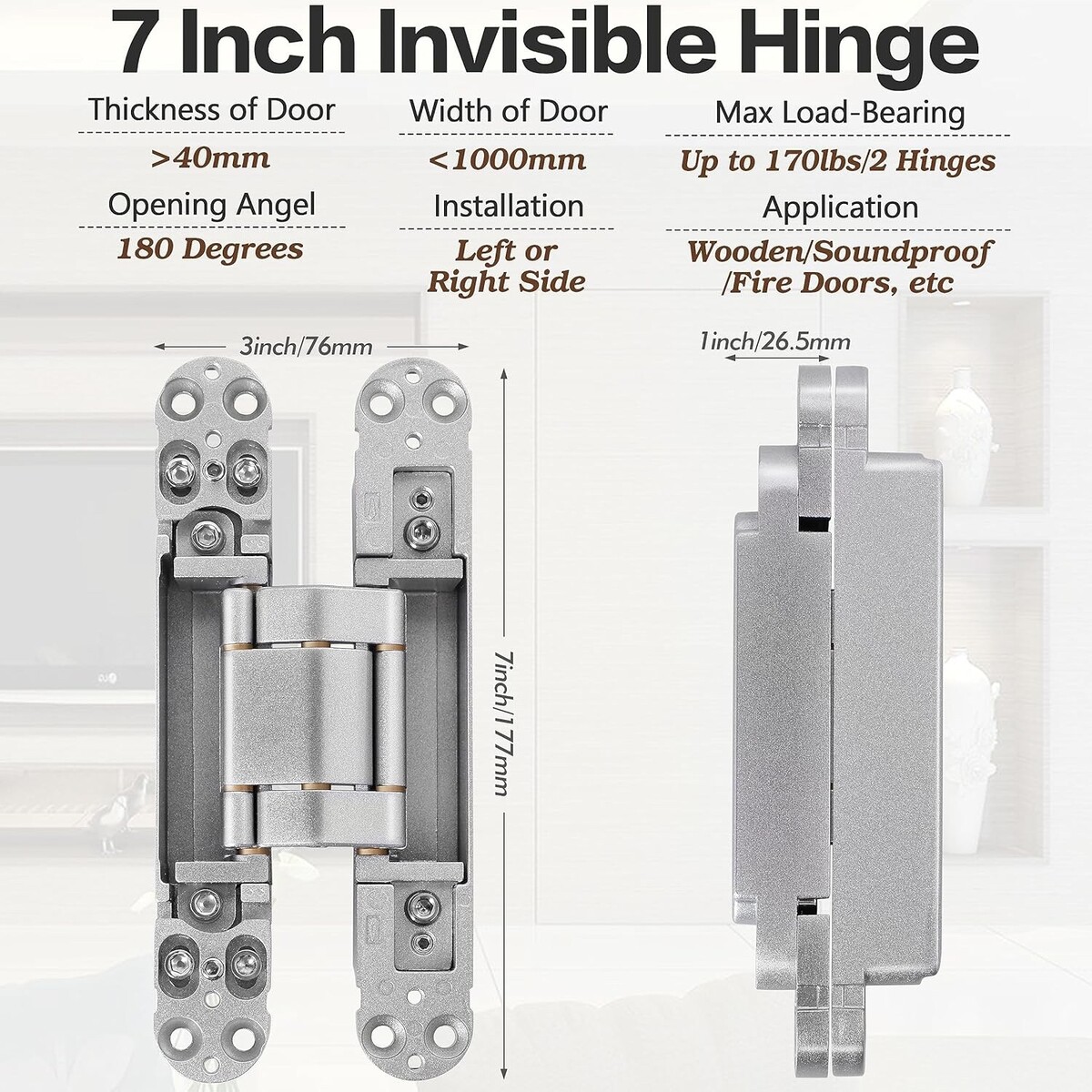 7 Inch Invisible Hinge

Thickness of Door
>40mm
Opening Angel
180 Degrees

Width of Door
<1000mm
Installation
Left or Right Side

Max Load-Bearing
Up to 170lbs/2 Hinges
Application
Wooden/Soundproof /Fire Doors, etc

3inch/76mm

7inch/177mm

1inch/26.5mm