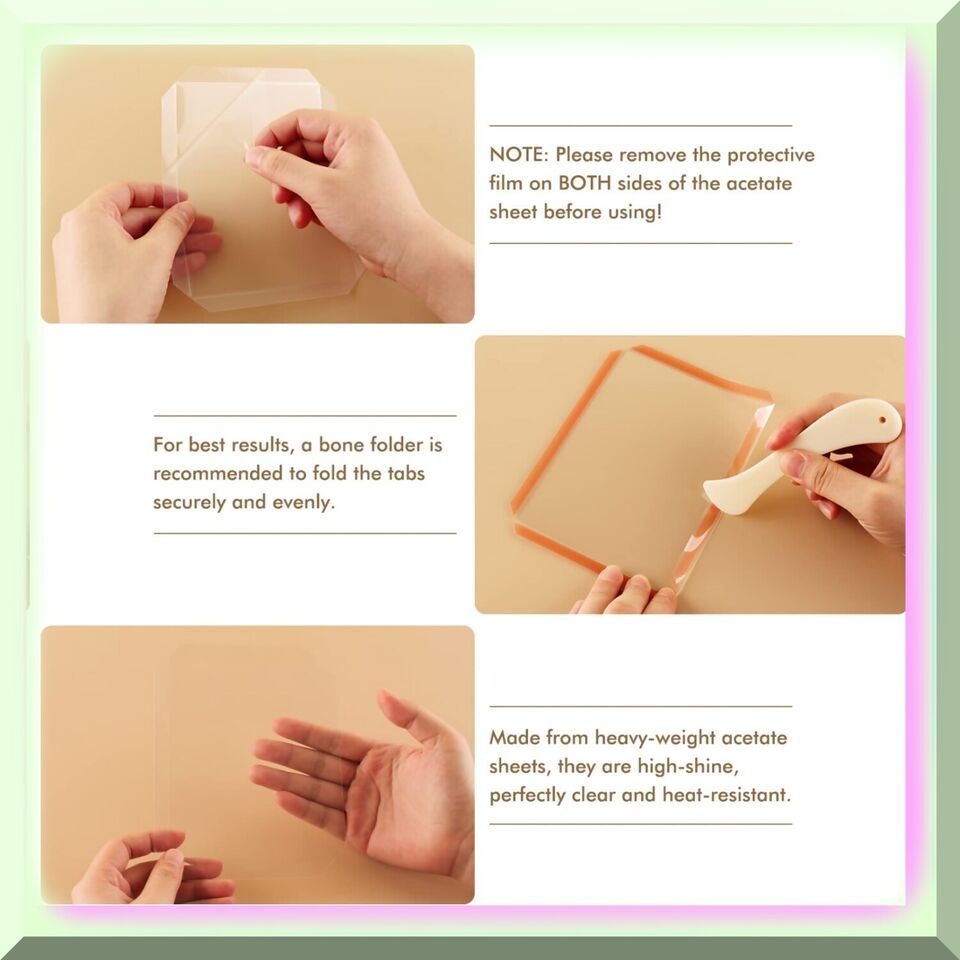 NOTE: Please remove the protective film on BOTH sides of the acetate sheet before using!

For best results, a bone folder is recommended to fold the tabs securely and evenly.

Made from heavy-weight acetate sheets, they are high-shine, perfectly clear and heat-resistant.