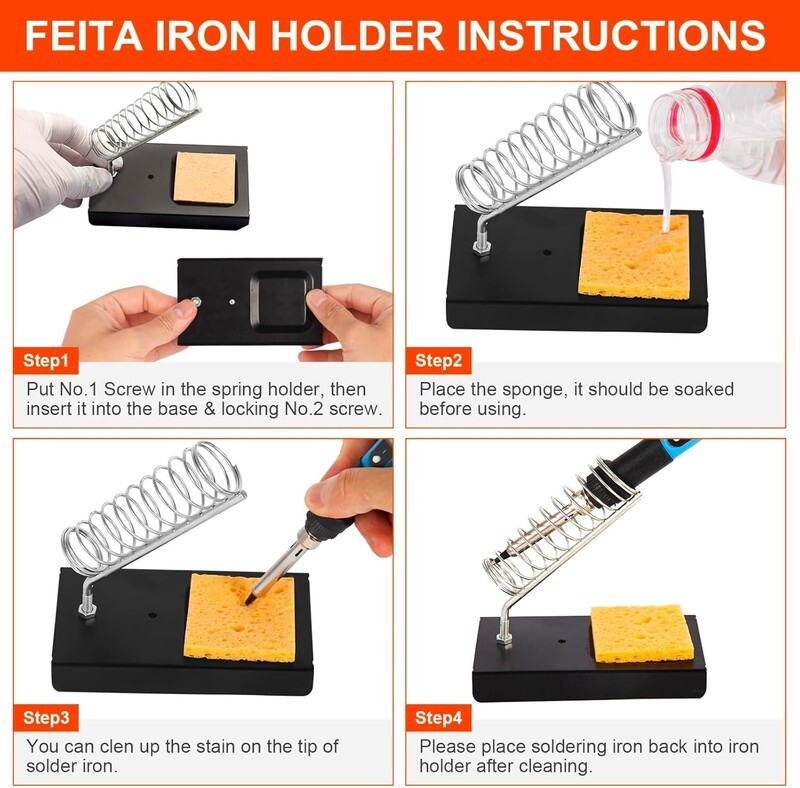 FEITA IRON HOLDER INSTRUCTIONS

Step1
Put No.1 Screw in the spring holder, then insert it into the base & locking No.2 screw.

Step2
Place the sponge, it should be soaked before using.

Step3
You can clen up the stain on the tip of solder iron.

Step4
Please place soldering iron back into iron holder after cleaning.