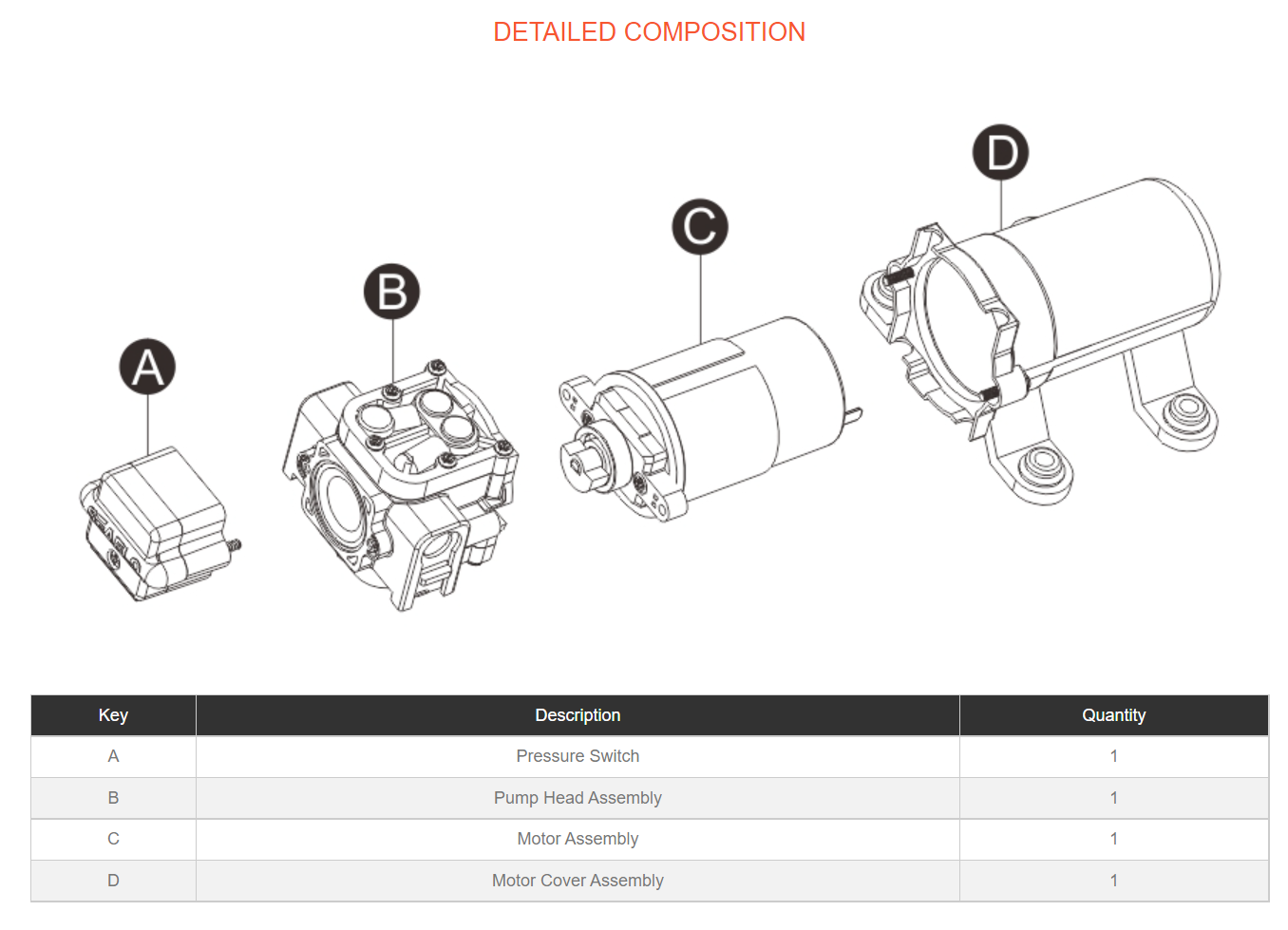 DETAILED COMPOSITION

A

B

C

D

| Key | Description | Quantity |
|---|---|---|
| A | Pressure Switch | 1 |
| B | Pump Head Assembly | 1 |
| C | Motor Assembly | 1 |
| D | Motor Cover Assembly | 1 |