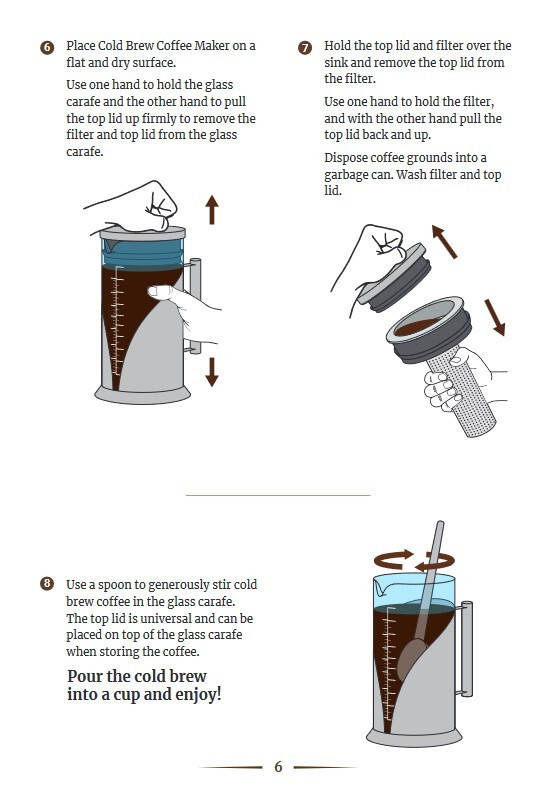 6 Place Cold Brew Coffee Maker on a flat and dry surface.

Use one hand to hold the glass carafe and the other hand to pull the top lid up firmly to remove the filter and top lid from the glass carafe.

7 Hold the top lid and filter over the sink and remove the top lid from the filter.

Use one hand to hold the filter, and with the other hand pull the top lid back and up.

Dispose coffee grounds into a garbage can. Wash filter and top lid.

8 Use a spoon to generously stir cold brew coffee in the glass carafe. The top lid is universal and can be placed on top of the glass carafe when storing the coffee.

Pour the cold brew into a cup and enjoy!

6