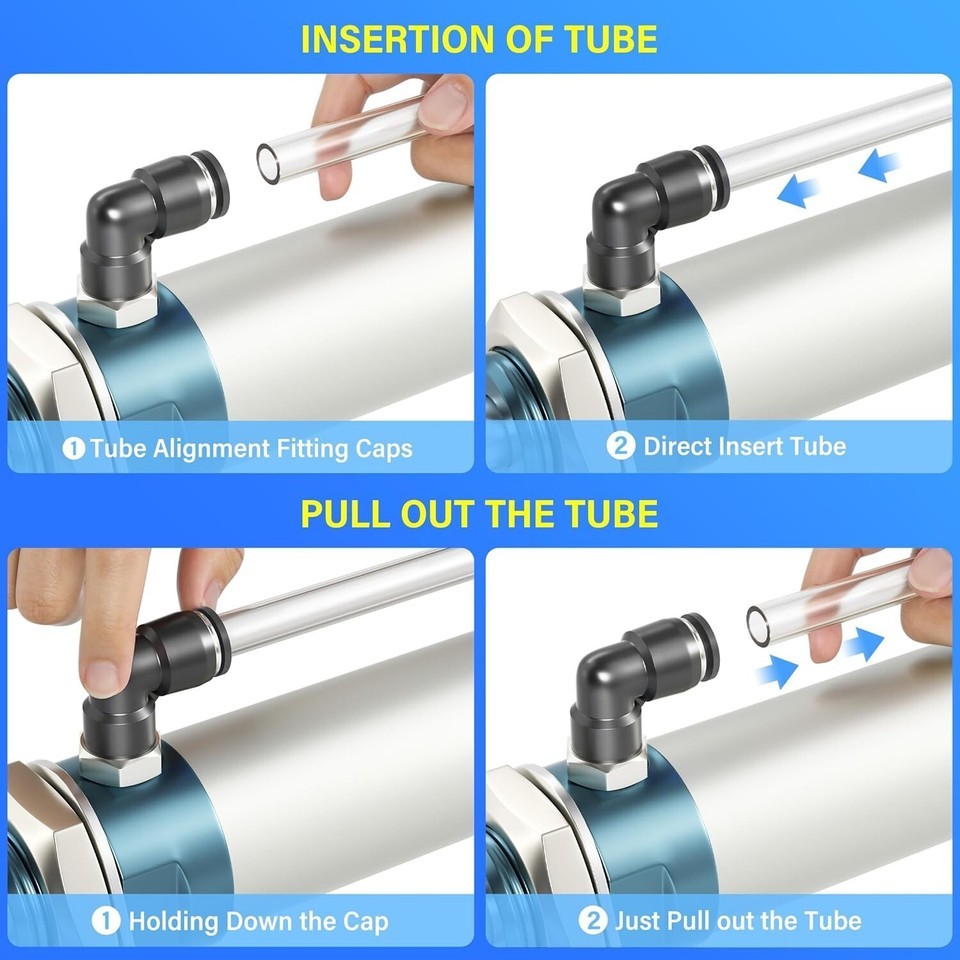 INSERTION OF TUBE

1 Tube Alignment Fitting Caps

2 Direct Insert Tube

PULL OUT THE TUBE

1 Holding Down the Cap

2 Just Pull out the Tube