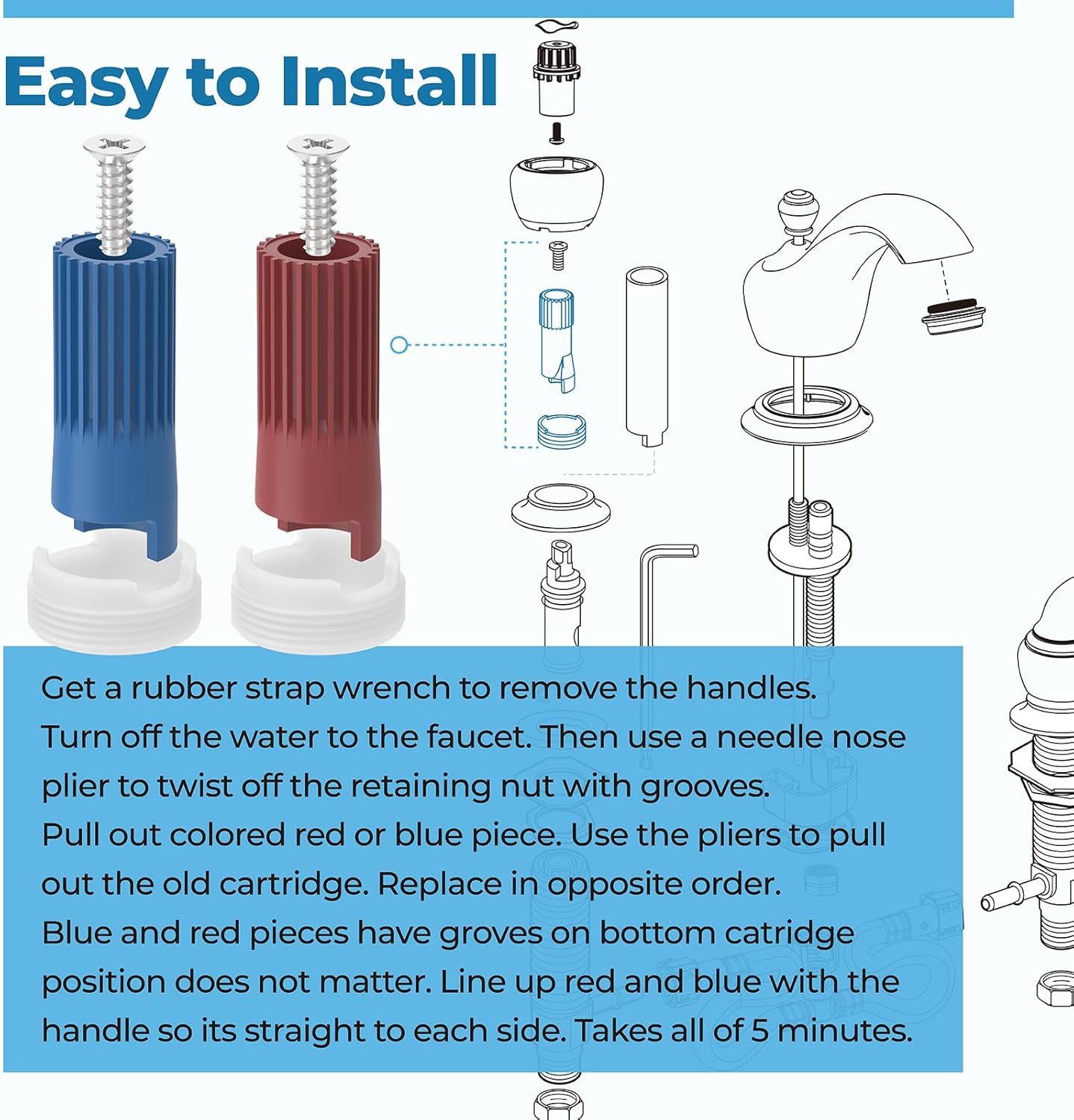 Easy to Install

Get a rubber strap wrench to remove the handles. Turn off the water to the faucet. Then use a needle nose plier to twist off the retaining nut with grooves. Pull out colored red or blue piece. Use the pliers to pull out the old cartridge. Replace in opposite order. Blue and red pieces have groves on bottom catridge position does not matter. Line up red and blue with the handle so its straight to each side. Takes all of 5 minutes.