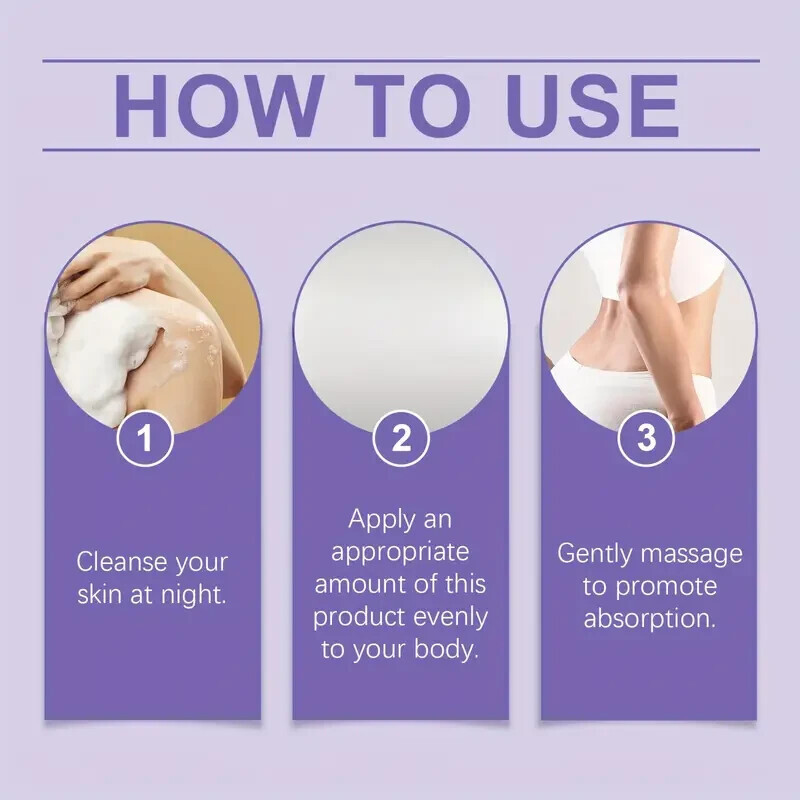 HOW TO USE

1

Cleanse your skin at night.

2

Apply an appropriate amount of this product evenly to your body.

3

Gently massage to promote absorption.