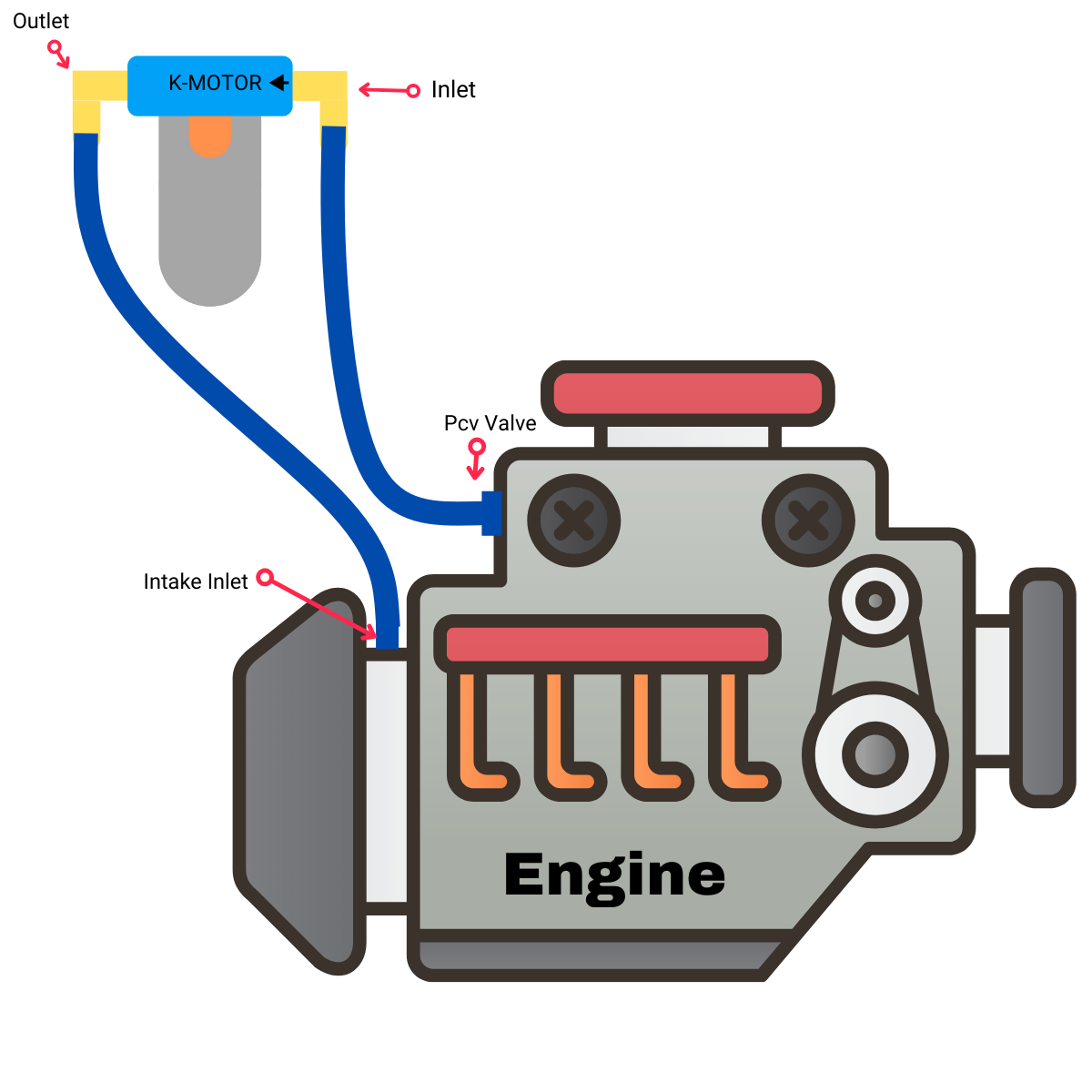 Outlet

K-MOTOR

Inlet

Pcv Valve

Intake Inlet

Engine