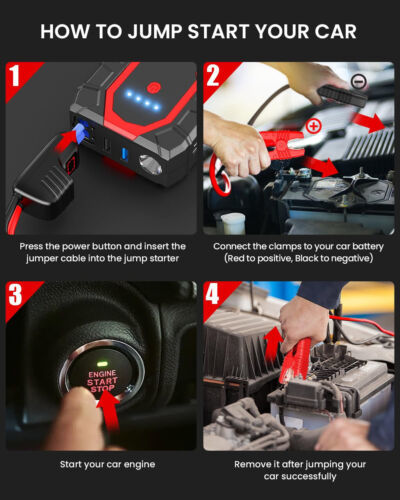 HOW TO JUMP START YOUR CAR

1

Press the power button and insert the jumper cable into the jump starter

2

Connect the clamps to your car battery (Red to positive, Black to negative)

3

ENGINE START STOP

Start your car engine

4

Remove it after jumping your car successfully