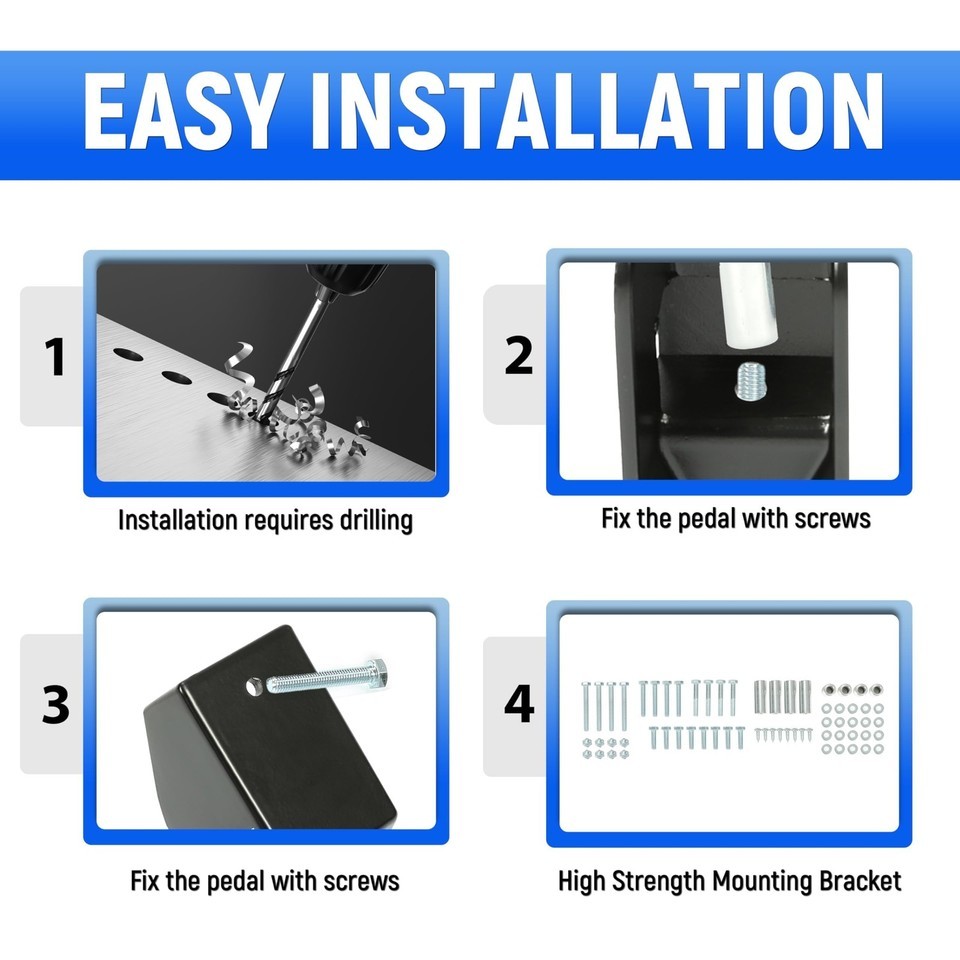 EASY INSTALLATION

1

Installation requires drilling

2

Fix the pedal with screws

3

Fix the pedal with screws

4

High Strength Mounting Bracket