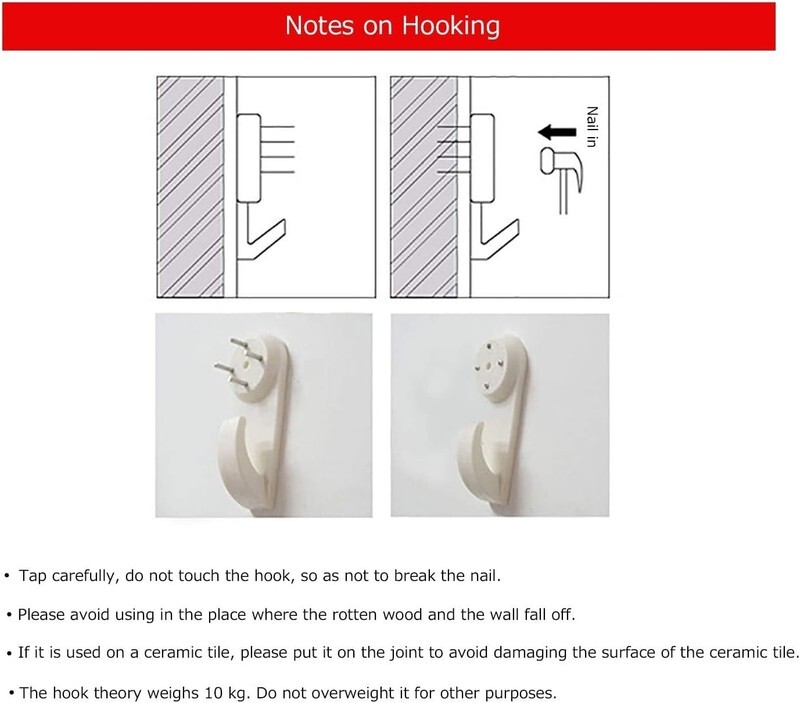 Notes on Hooking

Nail in

• Tap carefully, do not touch the hook, so as not to break the nail.

• Please avoid using in the place where the rotten wood and the wall fall off.

• If it is used on a ceramic tile, please put it on the joint to avoid damaging the surface of the ceramic tile.

• The hook theory weighs 10 kg. Do not overweight it for other purposes.