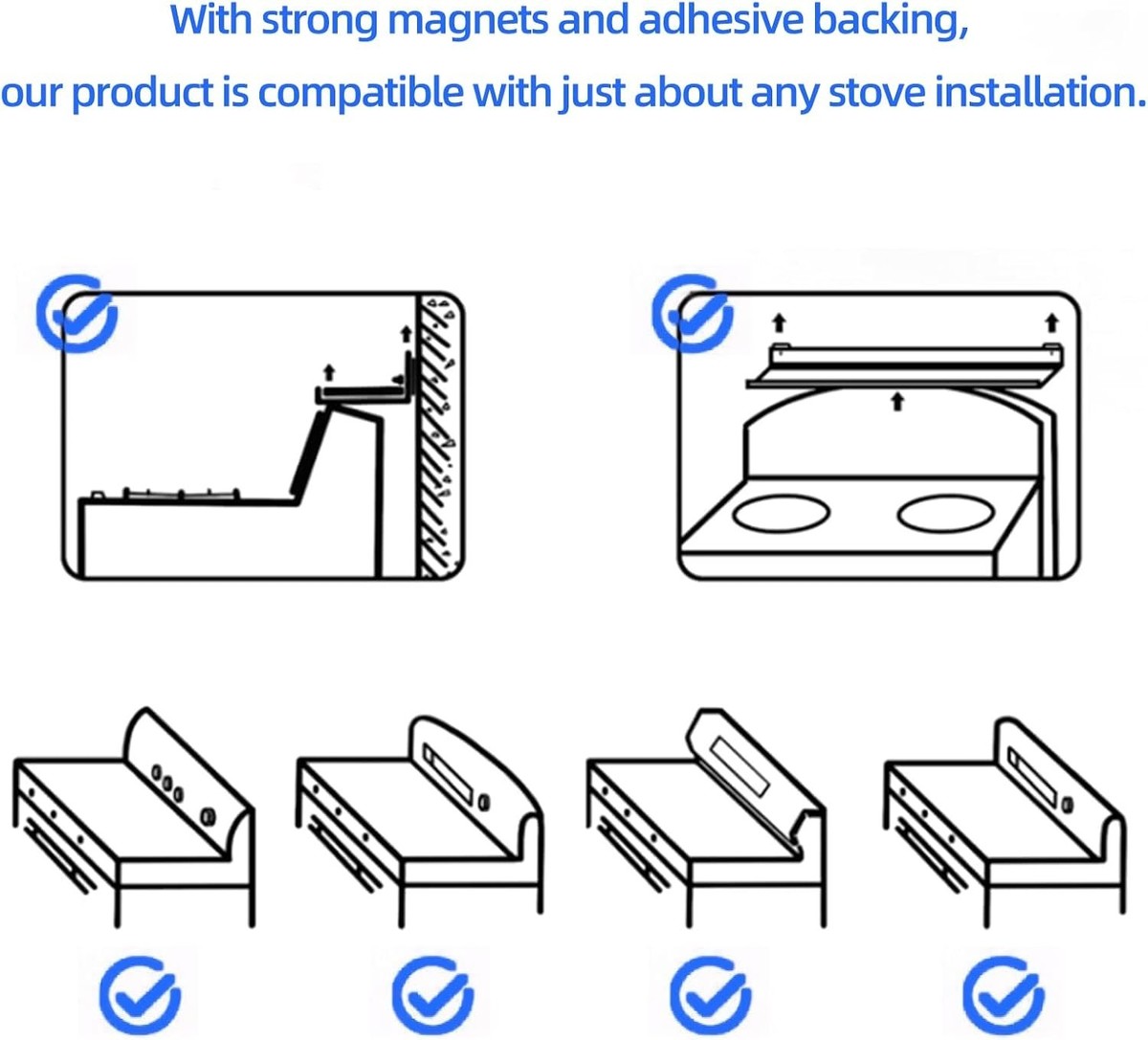 With strong magnets and adhesive backing,
our product is compatible with just about any stove installation.