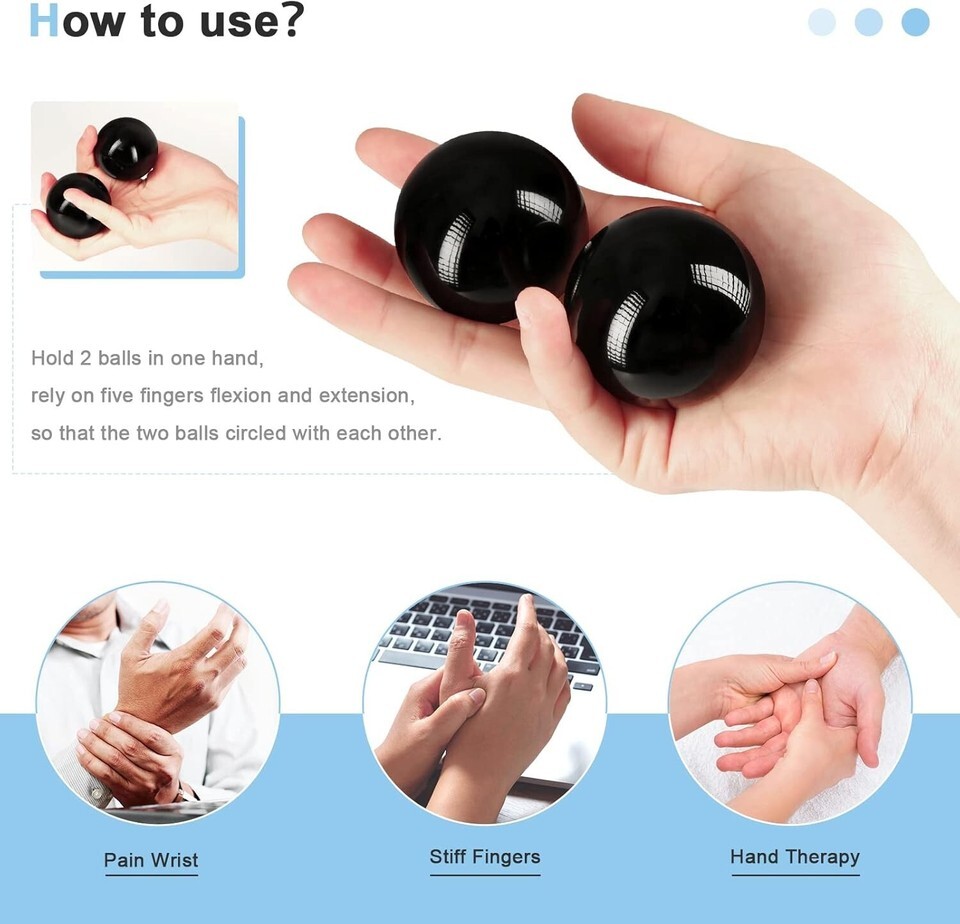 How to use?

Hold 2 balls in one hand, rely on five fingers flexion and extension, so that the two balls circled with each other.

Pain Wrist

Stiff Fingers

Hand Therapy