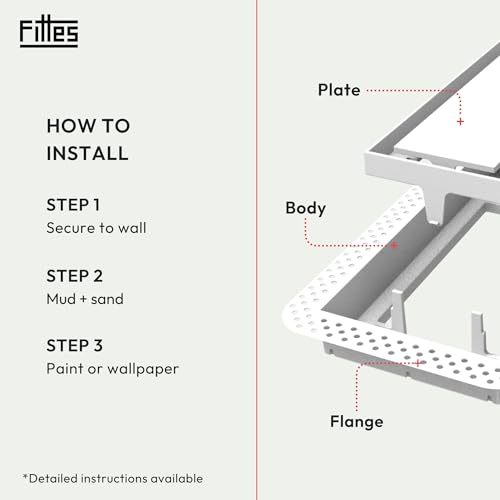 Fittes

HOW TO INSTALL

STEP 1
Secure to wall

STEP 2
Mud + sand

STEP 3
Paint or wallpaper

*Detailed instructions available

Plate

Body

Flange