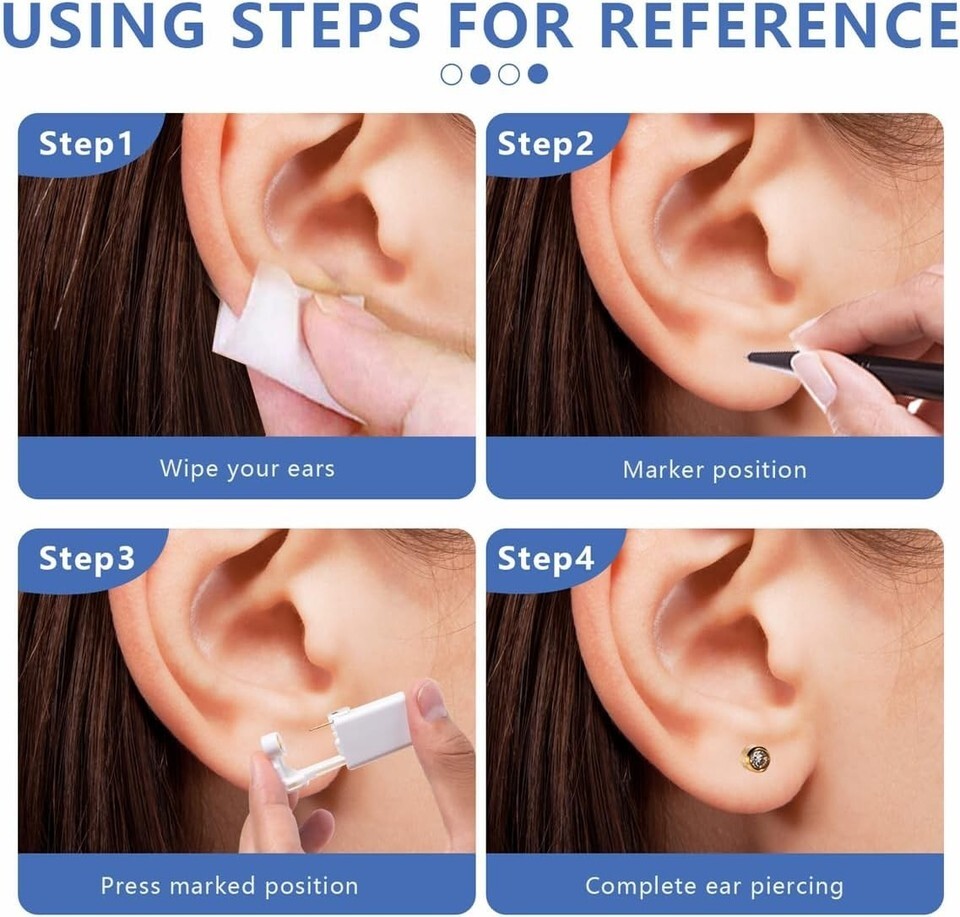 USING STEPS FOR REFERENCE

Step1

Wipe your ears

Step2

Marker position

Step3

Press marked position

Step4

Complete ear piercing