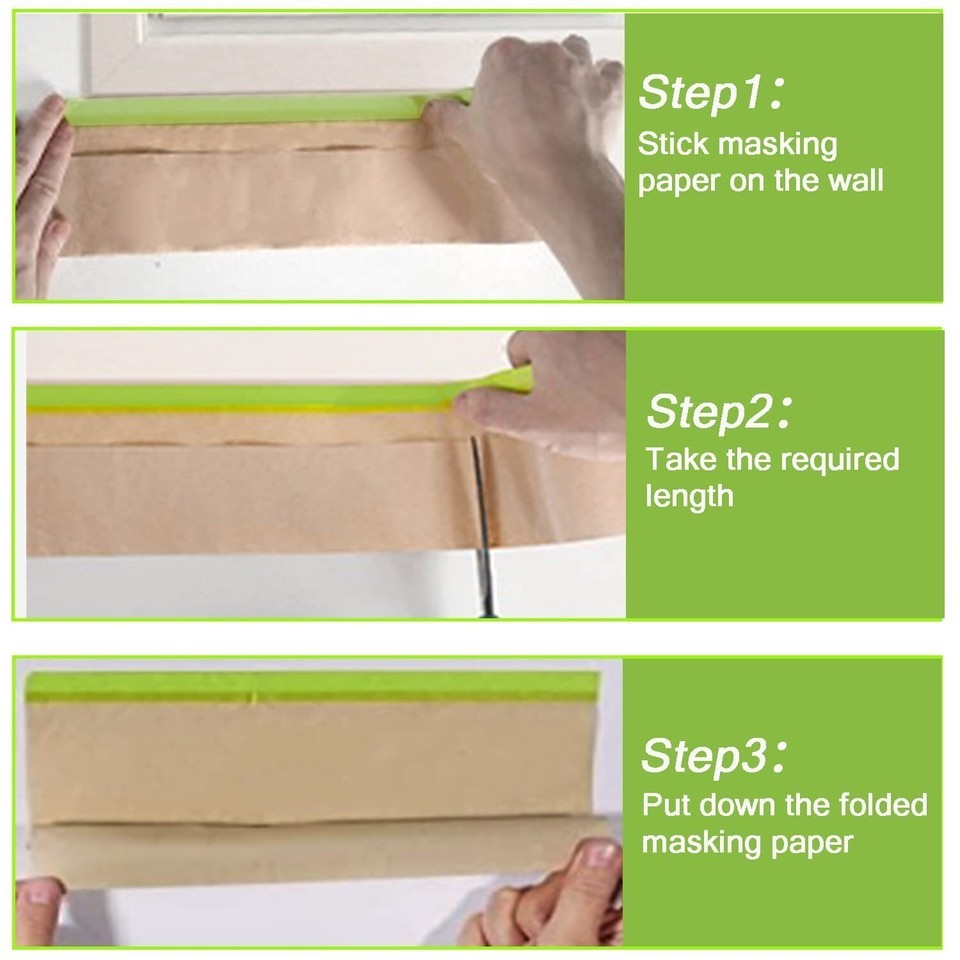 Step1:
Stick masking paper on the wall

Step2:
Take the required length

Step3:
Put down the folded masking paper