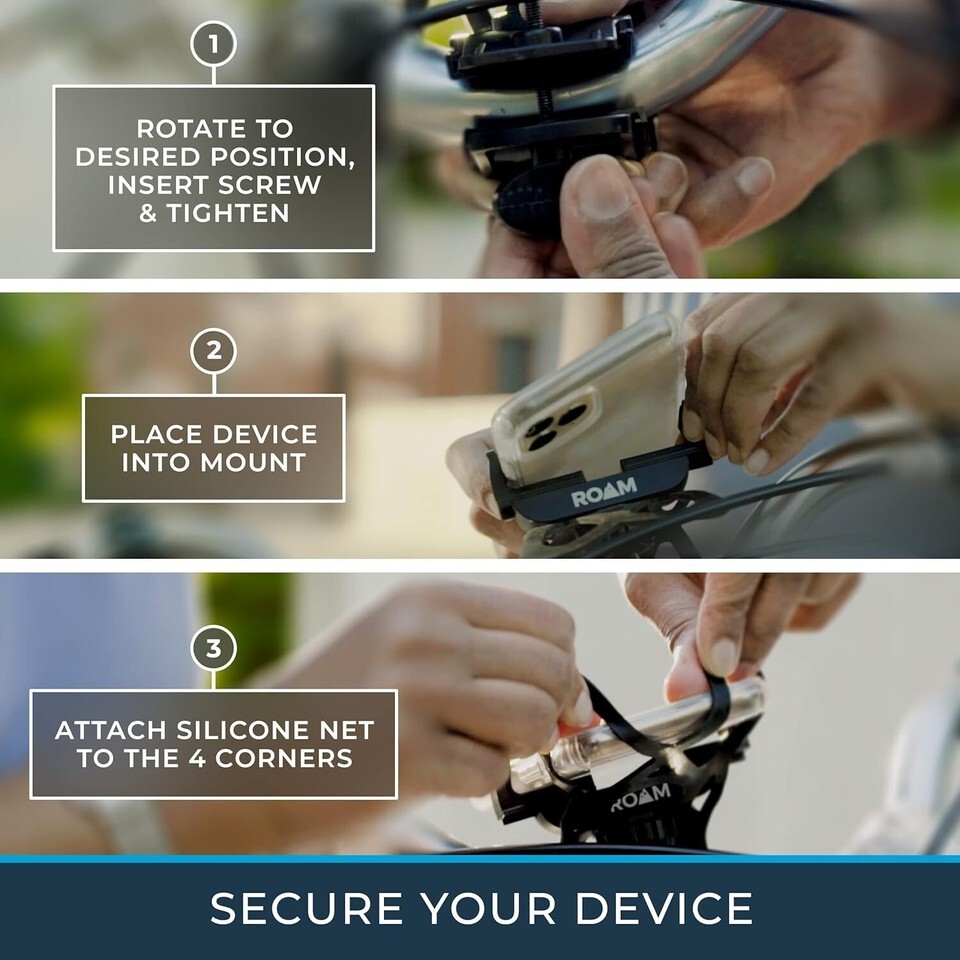 1

ROTATE TO DESIRED POSITION, INSERT SCREW & TIGHTEN

2

PLACE DEVICE INTO MOUNT

ROAM

3

ATTACH SILICONE NET TO THE 4 CORNERS

ROAM

SECURE YOUR DEVICE