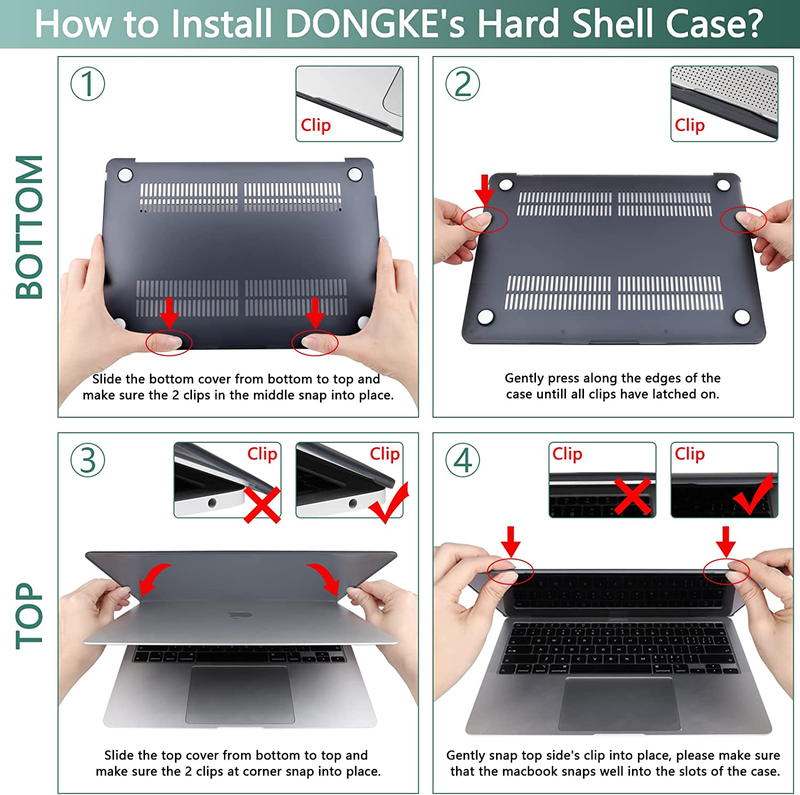 How to Install DONGKE's Hard Shell Case?

BOTTOM

①

Clip

Slide the bottom cover from bottom to top and make sure the 2 clips in the middle snap into place.

②

Clip

Gently press along the edges of the case untill all clips have latched on.

TOP

③

Clip

Clip

Slide the top cover from bottom to top and make sure the 2 clips at corner snap into place.

④

Clip

Clip

Gently snap top side's clip into place, please make sure that the macbook snaps well into the slots of the case.