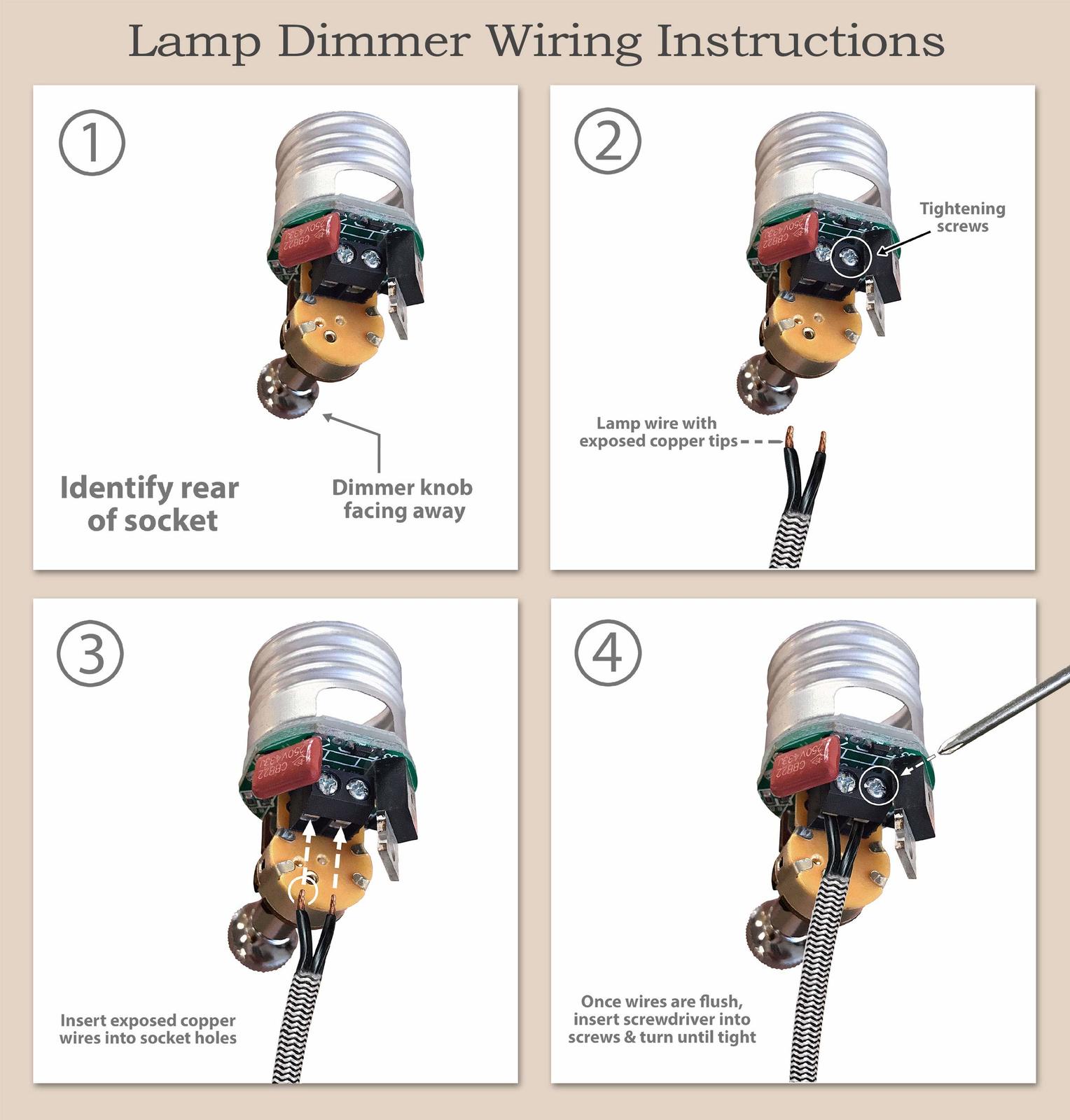 Lamp Dimmer Wiring Instructions

①

CBB22 250V433J

Identify rear of socket

Dimmer knob facing away

②

CBB22 250V433J

Tightening screws

Lamp wire with exposed copper tips

③

CBB22 250V433J

Insert exposed copper wires into socket holes

④

CBB22 250V433J

Once wires are flush, insert screwdriver into screws & turn until tight