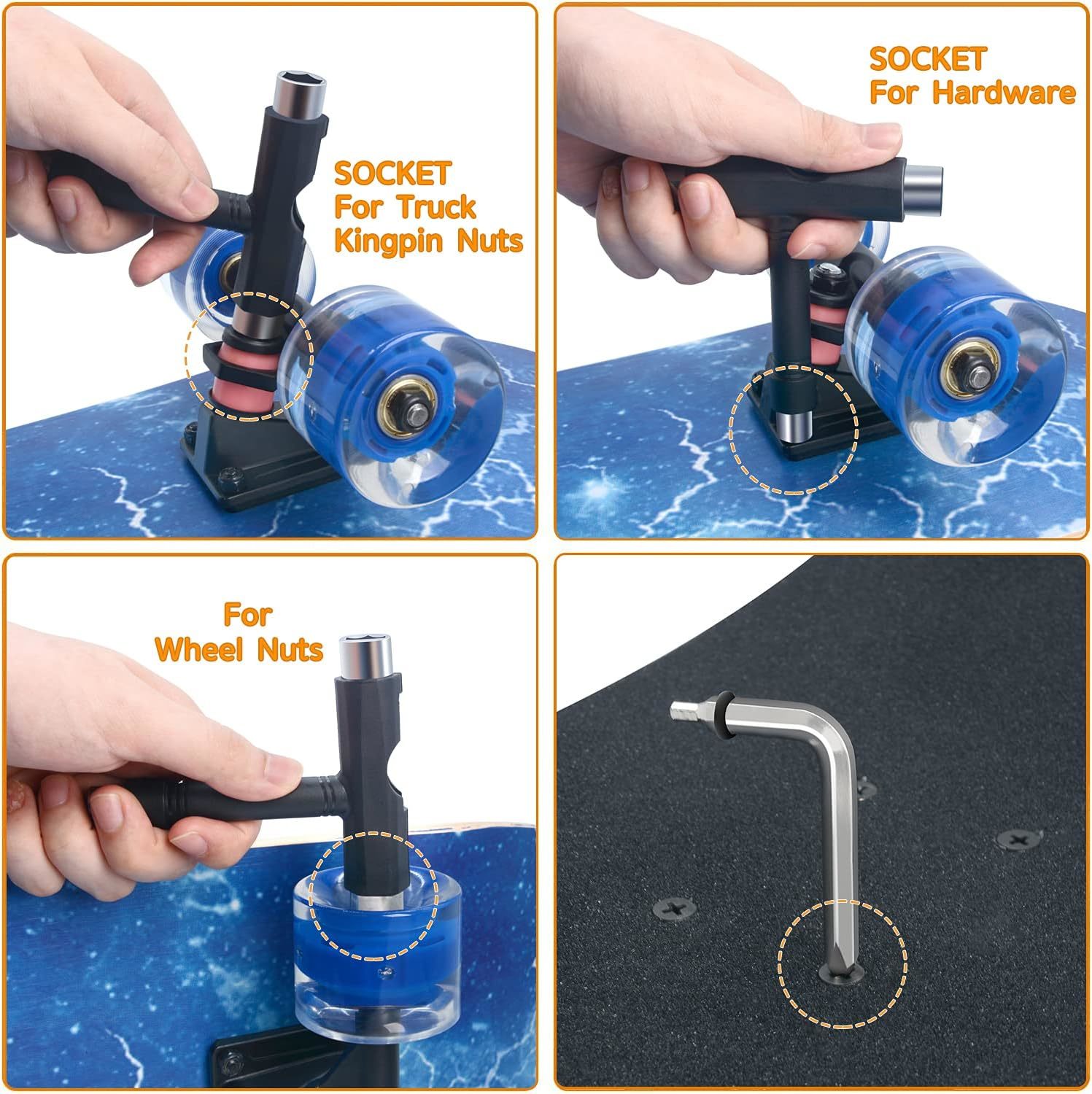 SOCKET
For Truck
Kingpin Nuts

SOCKET
For Hardware

For
Wheel Nuts