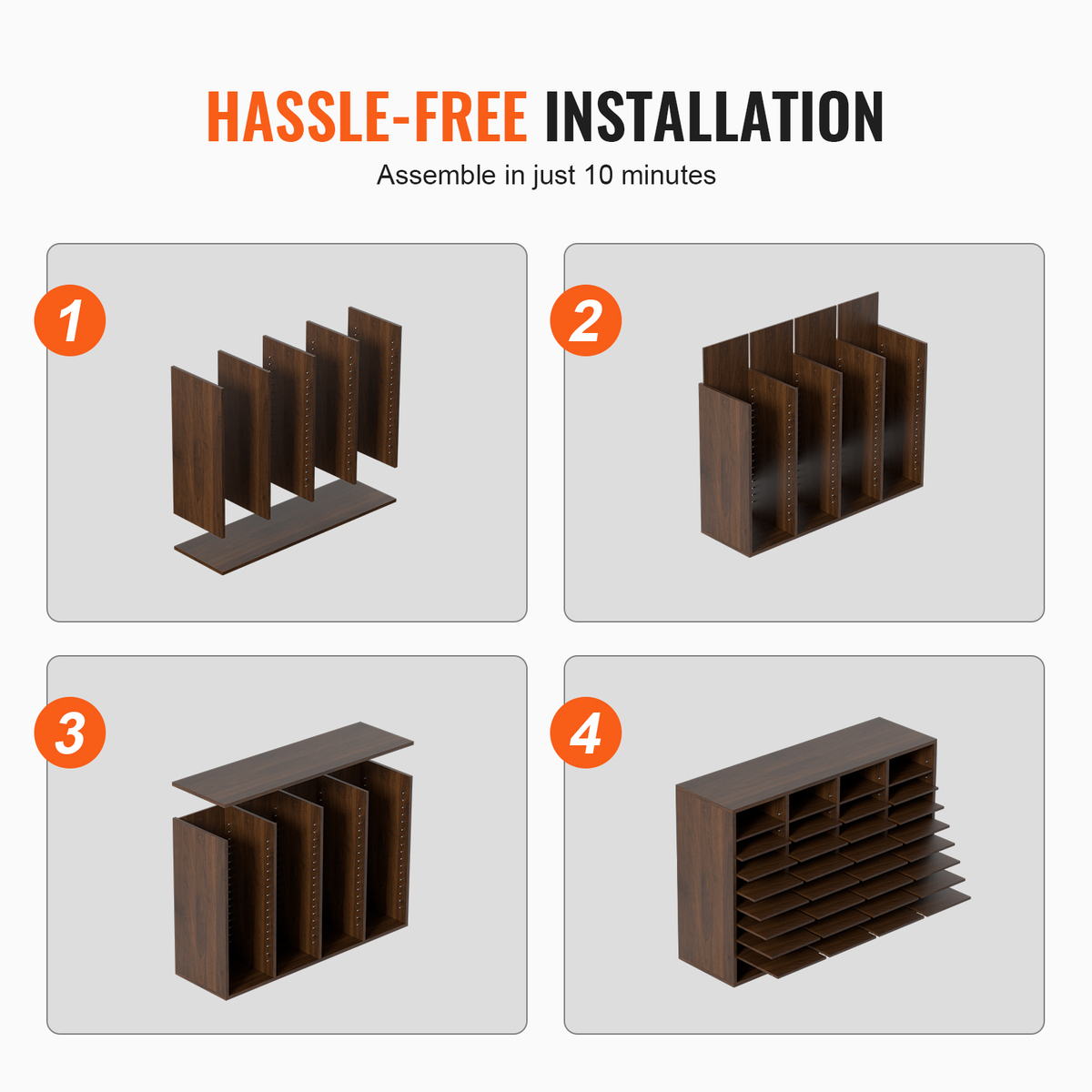 HASSLE-FREE INSTALLATION
Assemble in just 10 minutes

1

2

3

4