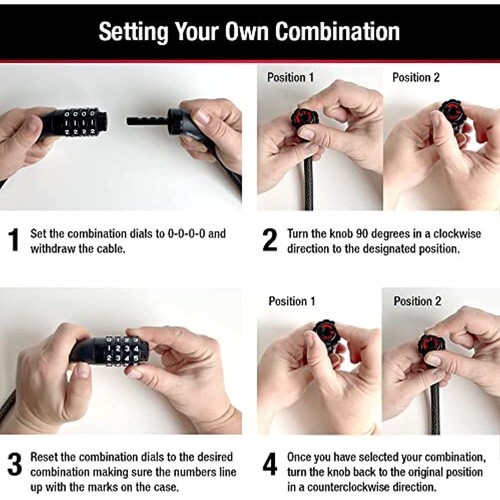 Setting Your Own Combination

Position 1

Position 2

1 Set the combination dials to 0-0-0-0 and withdraw the cable.

2 Turn the knob 90 degrees in a clockwise direction to the designated position.

Position 1

Position 2

3 Reset the combination dials to the desired combination making sure the numbers line up with the marks on the case.

4 Once you have selected your combination, turn the knob back to the original position in a counterclockwise direction.