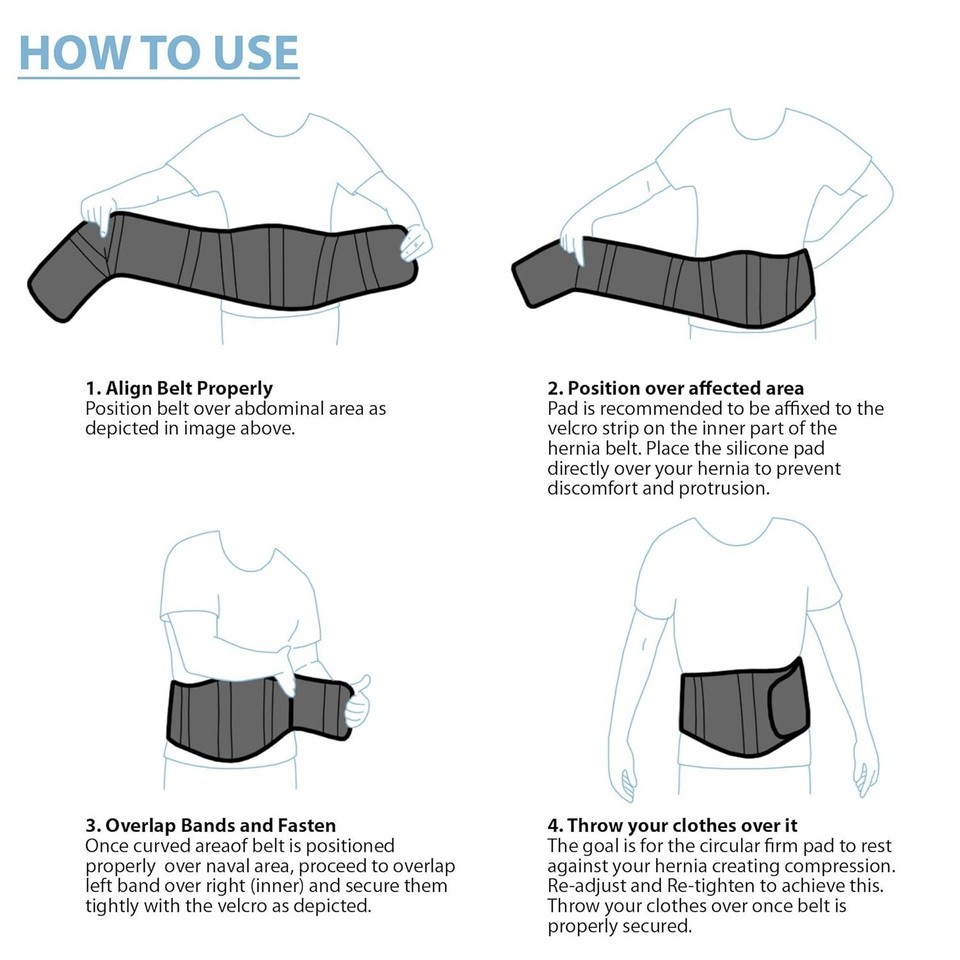 HOW TO USE

1. Align Belt Properly
Position belt over abdominal area as depicted in image above.

2. Position over affected area
Pad is recommended to be affixed to the velcro strip on the inner part of the hernia belt. Place the silicone pad directly over your hernia to prevent discomfort and protrusion.

3. Overlap Bands and Fasten
Once curved areaof belt is positioned properly over naval area, proceed to overlap left band over right (inner) and secure them tightly with the velcro as depicted.

4. Throw your clothes over it
The goal is for the circular firm pad to rest against your hernia creating compression. Re-adjust and Re-tighten to achieve this. Throw your clothes over once belt is properly secured.