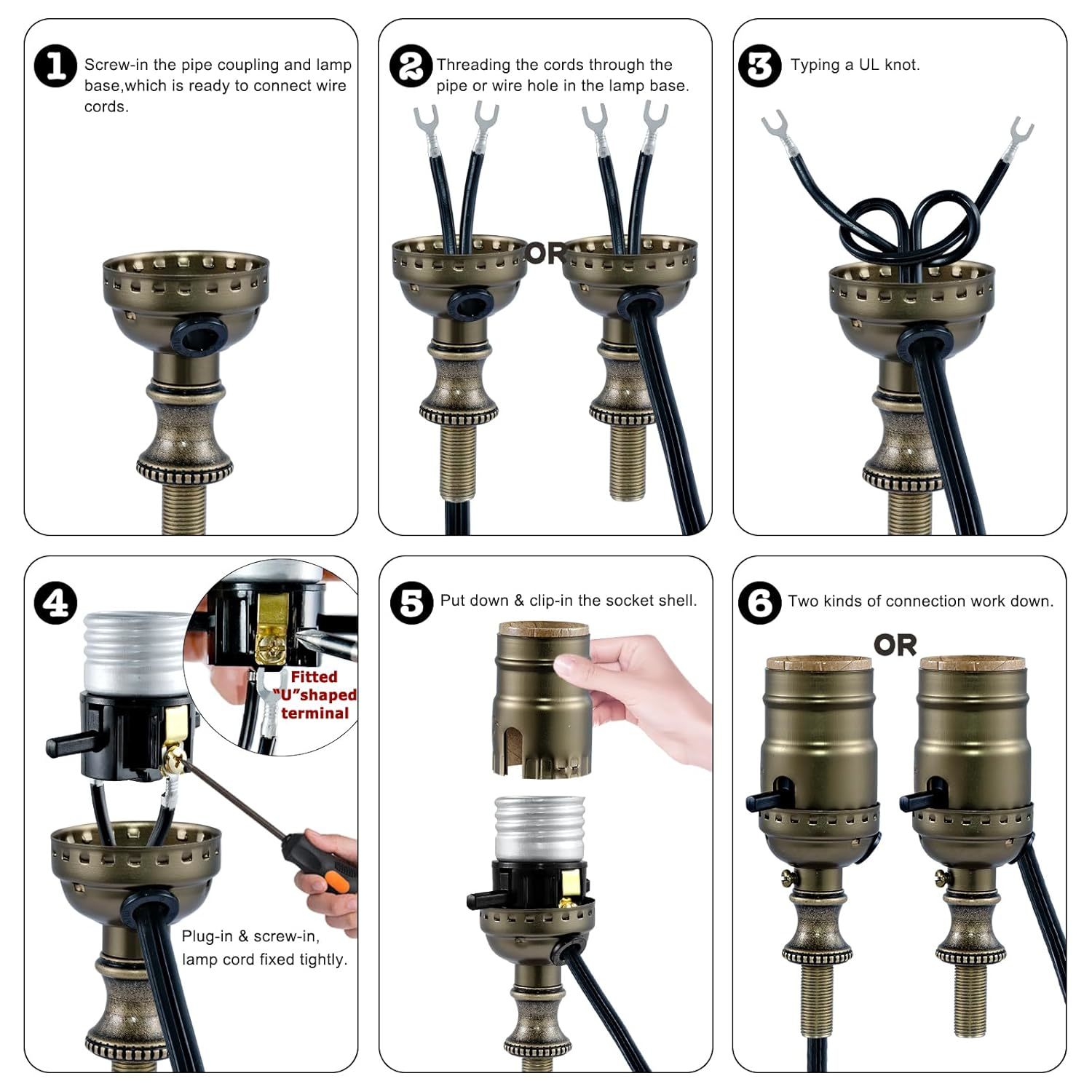 1 Screw-in the pipe coupling and lamp base,which is ready to connect wire cords.

2 Threading the cords through the pipe or wire hole in the lamp base.

OR

3 Typing a UL knot.

4

Fitted "U"shaped terminal

Plug-in & screw-in, lamp cord fixed tightly.

5 Put down & clip-in the socket shell.

6 Two kinds of connection work down.

OR