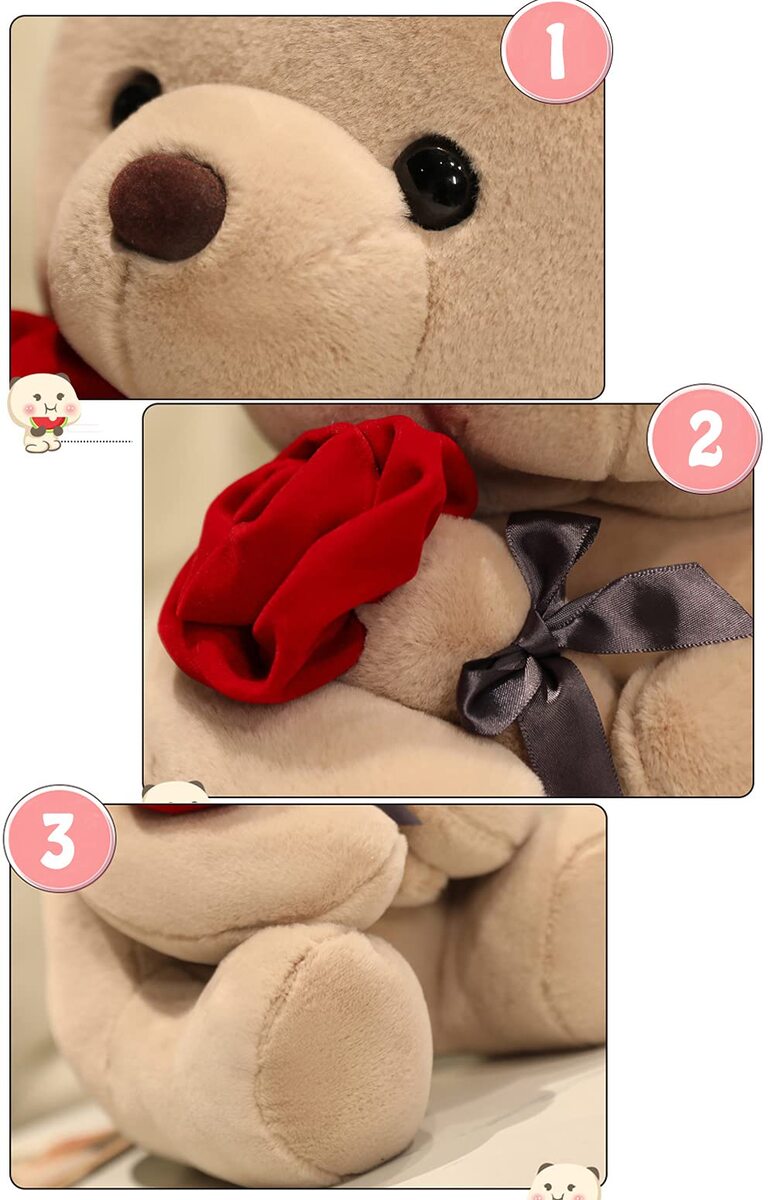 1

2

3