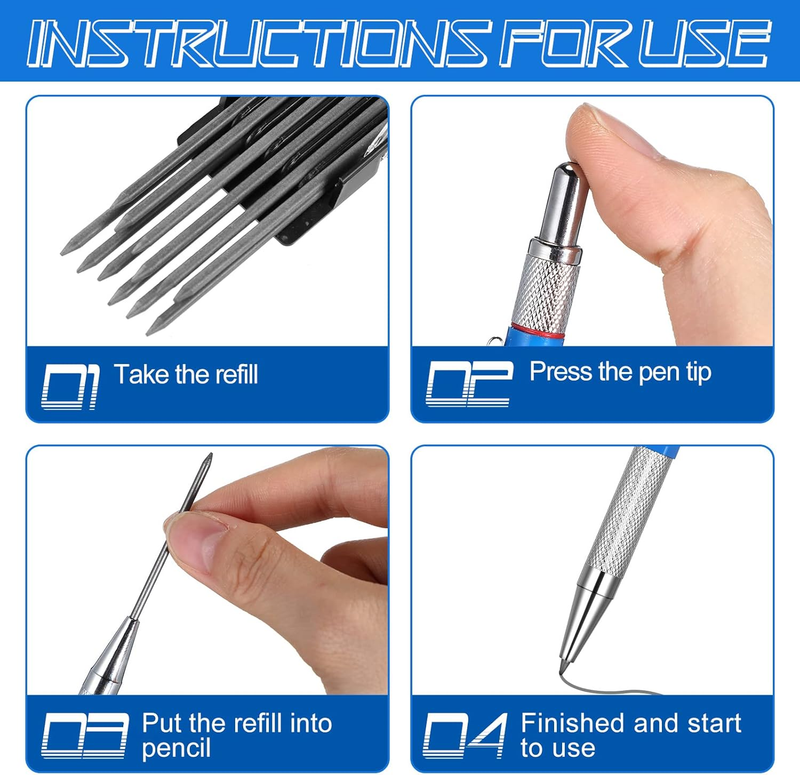 INSTRUCTIONS FOR USE

01 Take the refill

02 Press the pen tip

03 Put the refill into pencil

04 Finished and start to use