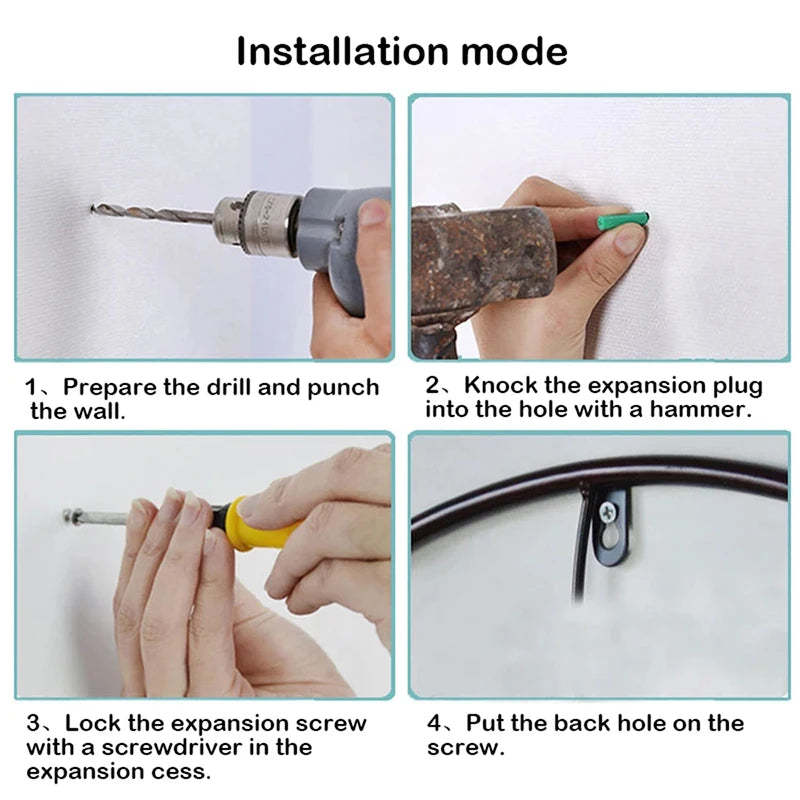 Installation mode

1、Prepare the drill and punch the wall.

2、Knock the expansion plug into the hole with a hammer.

3、Lock the expansion screw with a screwdriver in the expansion cess.

4、Put the back hole on the screw.