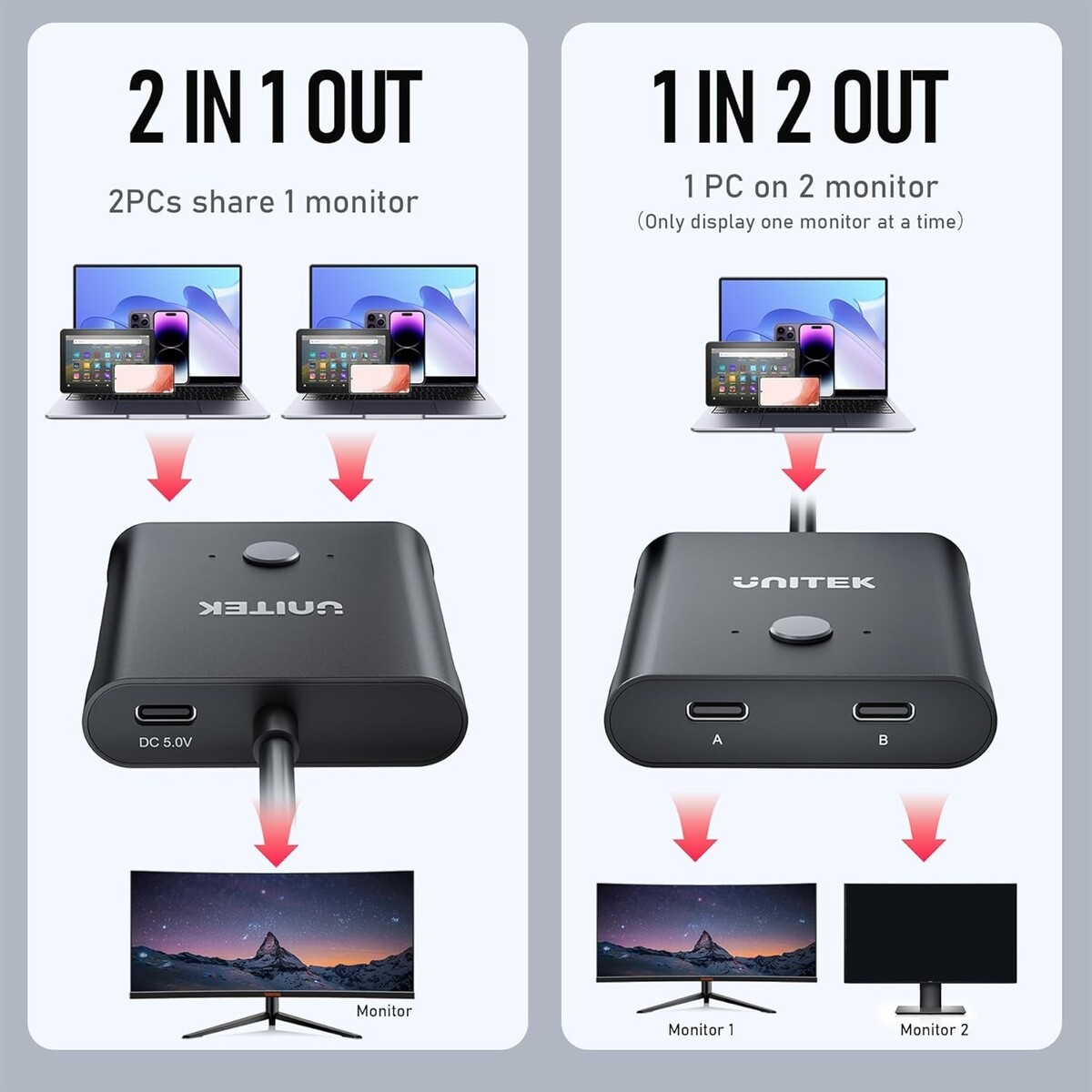 2 IN 1 OUT

2PCs share 1 monitor

UNITEK

DC 5.0V

Monitor

1 IN 2 OUT

1 PC on 2 monitor
(Only display one monitor at a time)

UNITEK

A

B

Monitor 1

Monitor 2