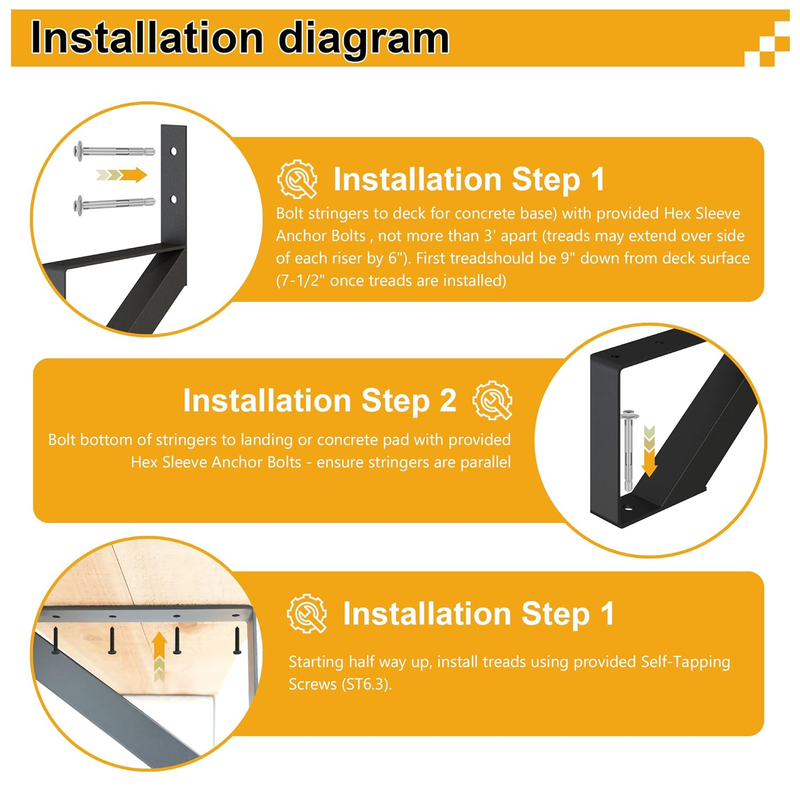 Installation diagram

Installation Step 1

Bolt stringers to deck for concrete base) with provided Hex Sleeve Anchor Bolts , not more than 3' apart (treads may extend over side of each riser by 6"). First treadshould be 9" down from deck surface (7-1/2" once treads are installed)

Installation Step 2

Bolt bottom of stringers to landing or concrete pad with provided Hex Sleeve Anchor Bolts - ensure stringers are parallel

Installation Step 1

Starting half way up, install treads using provided Self-Tapping Screws (ST6.3).