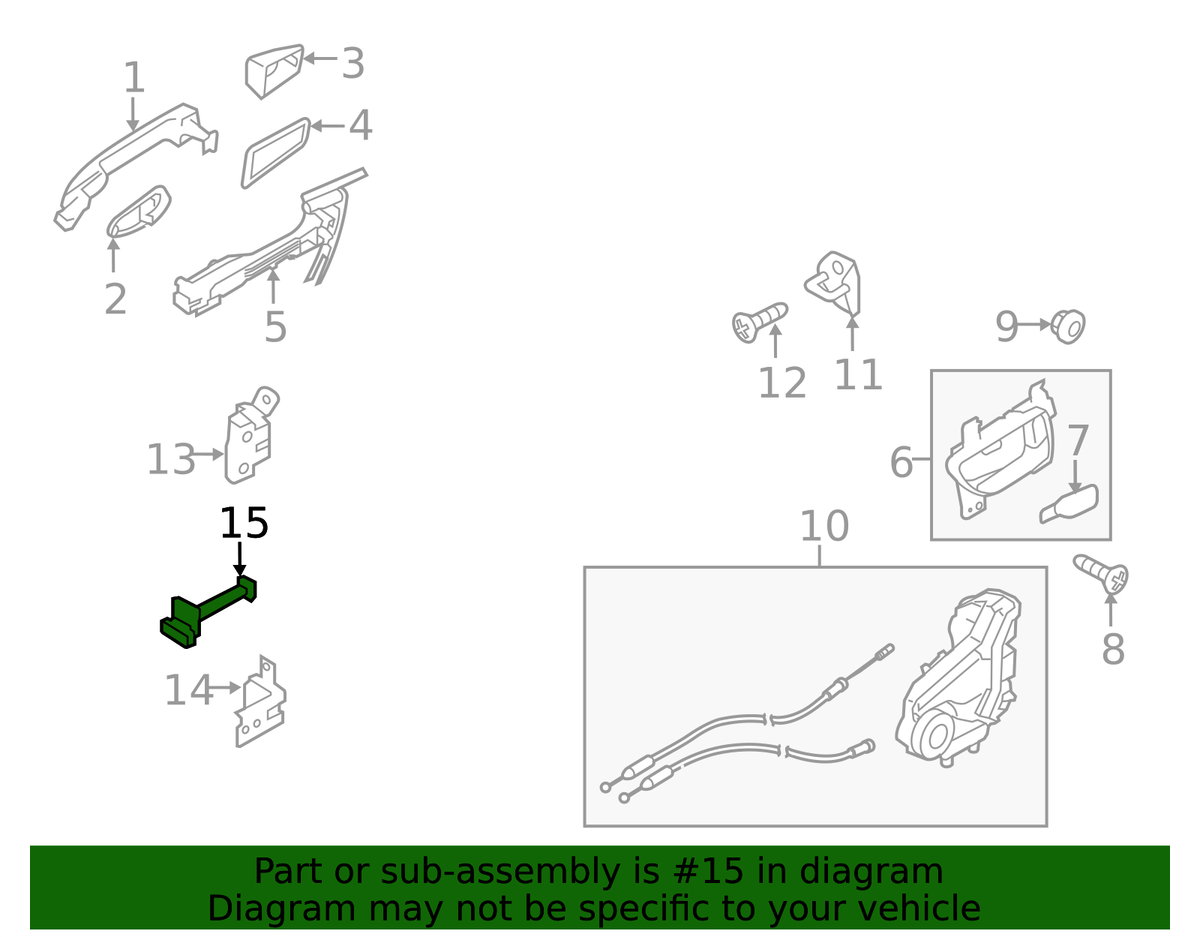 1
3
4
2
5
12
11
9
13
6
7
15
10
8
14

Part or sub-assembly is #15 in diagram
Diagram may not be specific to your vehicle