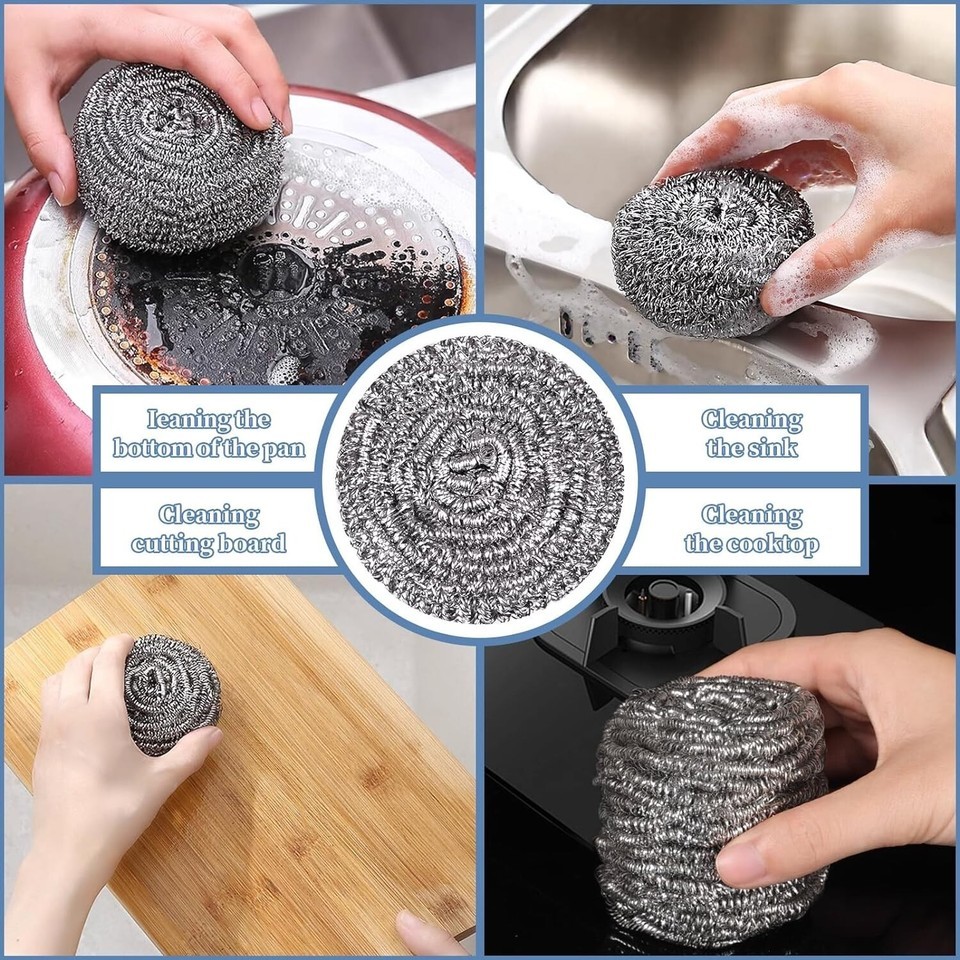 leaning the bottom of the pan

Cleaning the sink

Cleaning cutting board

Cleaning the cooktop