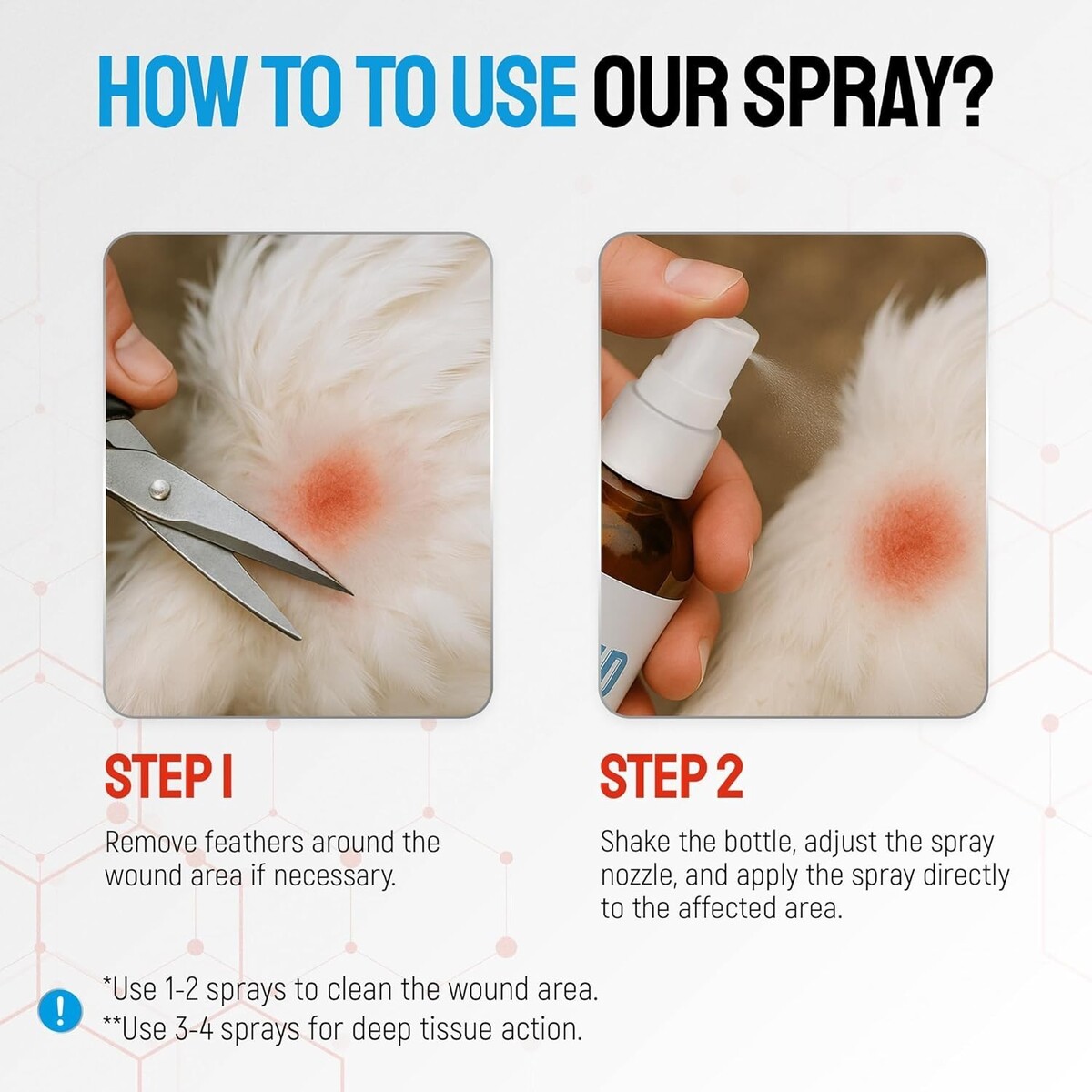 HOW TO TO USE OUR SPRAY?

STEP 1

Remove feathers around the wound area if necessary.

STEP 2

Shake the bottle, adjust the spray nozzle, and apply the spray directly to the affected area.

!

*Use 1-2 sprays to clean the wound area.
**Use 3-4 sprays for deep tissue action.