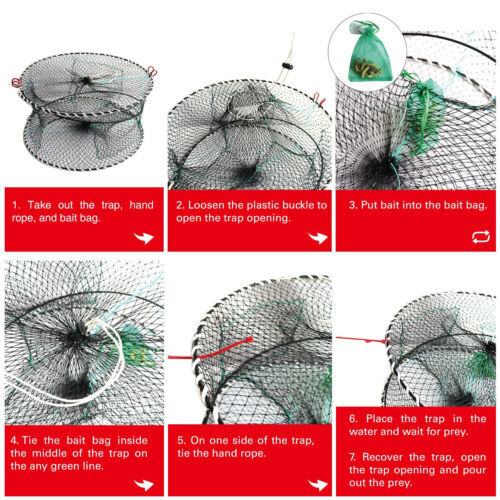 1. Take out the trap, hand rope, and bait bag.

2. Loosen the plastic buckle to open the trap opening.

3. Put bait into the bait bag.

4. Tie the bait bag inside the middle of the trap on the any green line.

5. On one side of the trap, tie the hand rope.

6. Place the trap in the water and wait for prey.

7. Recover the trap, open the trap opening and pour out the prey.