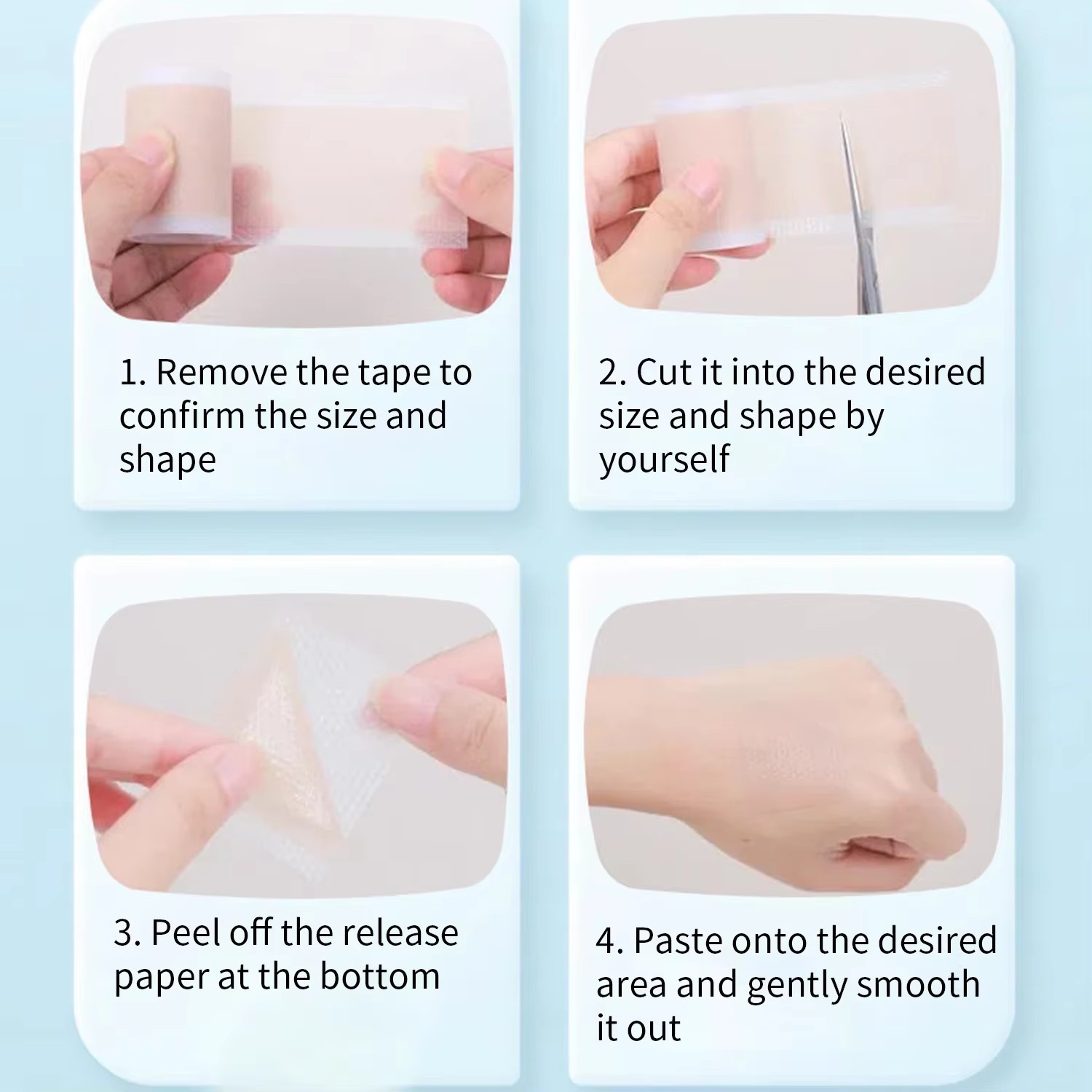 1. Remove the tape to confirm the size and shape

2. Cut it into the desired size and shape by yourself

3. Peel off the release paper at the bottom

4. Paste onto the desired area and gently smooth it out