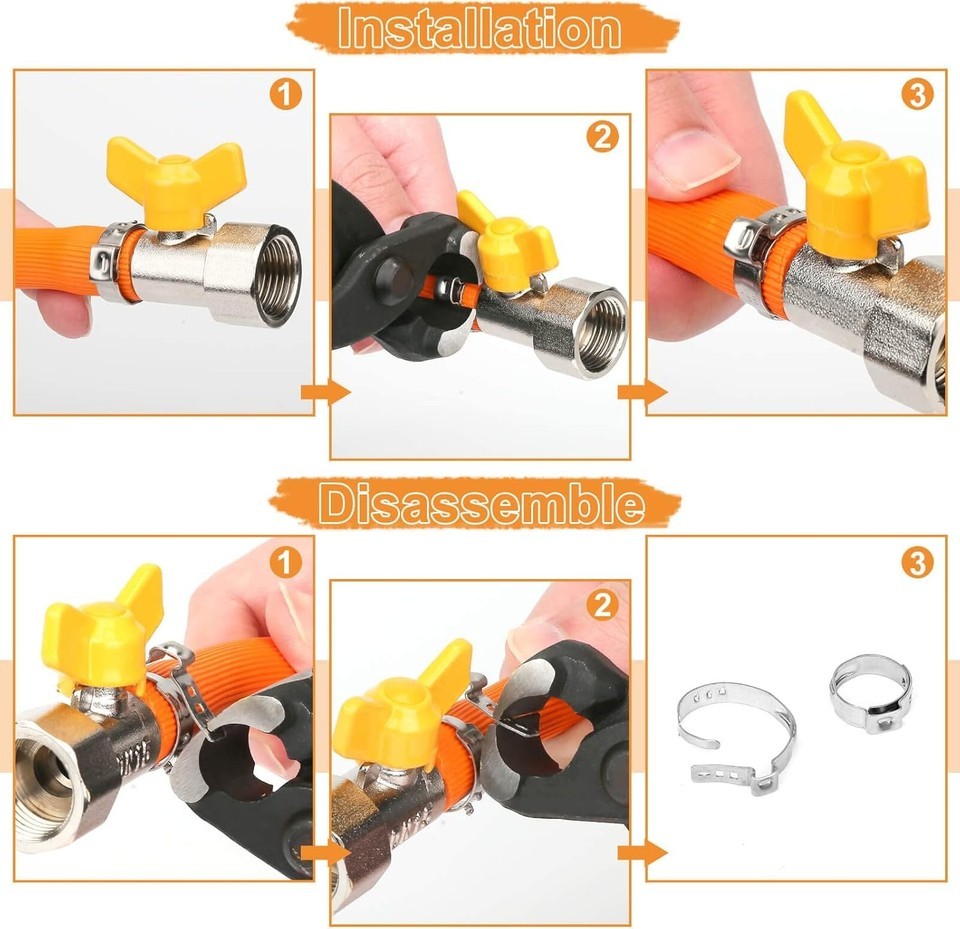 Installation

1

2

3

Disassemble

1

2

3