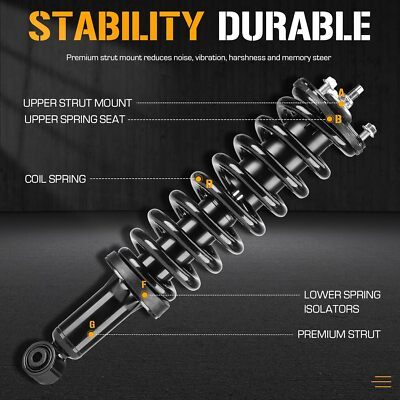 STABILITY DURABLE

Premium strut mount reduces noise, vibration, harshness and memory steer

UPPER STRUT MOUNT

A

UPPER SPRING SEAT

B

COIL SPRING

R

F

LOWER SPRING ISOLATORS

G

PREMIUM STRUT