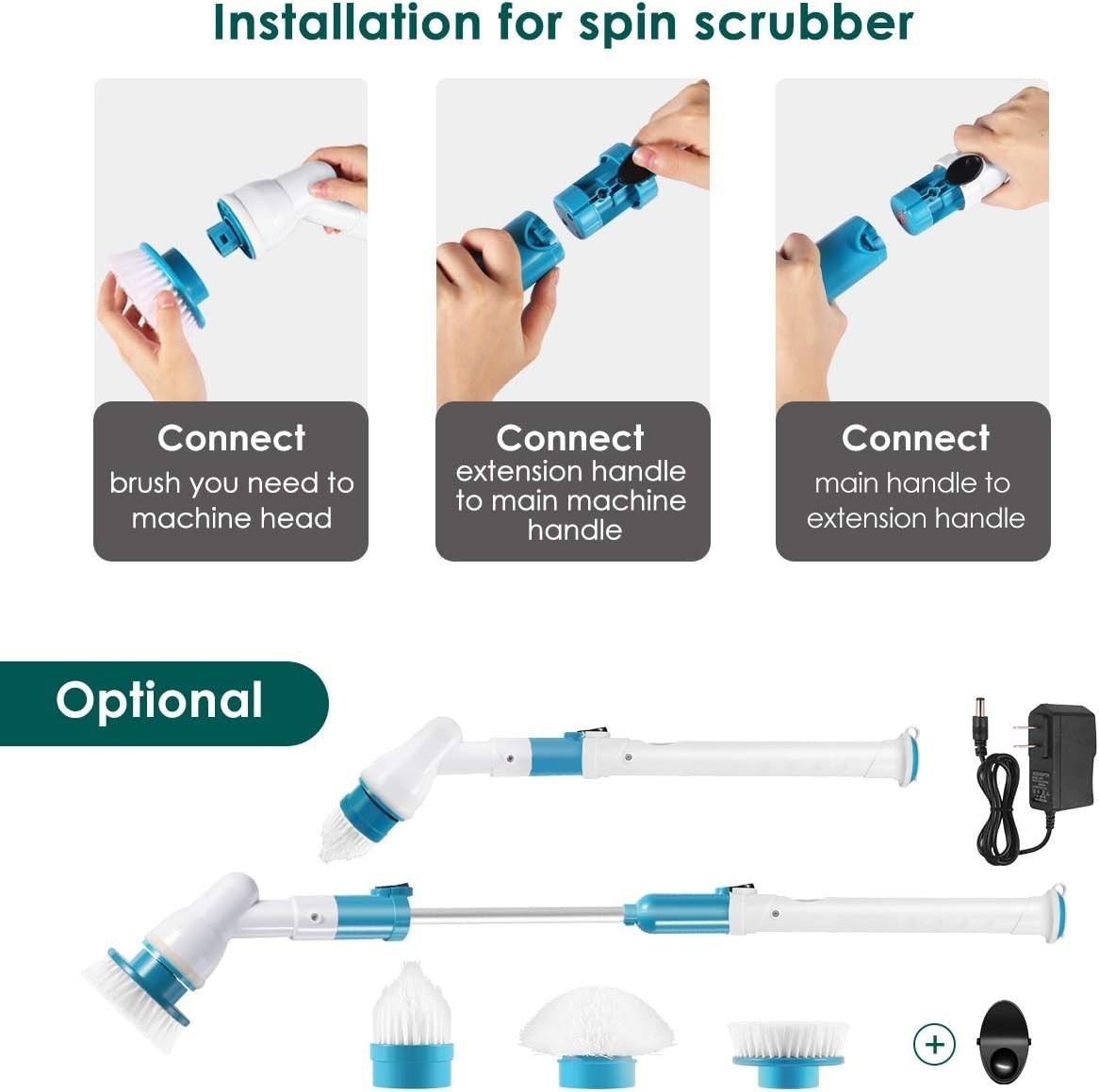 Installation for spin scrubber

Connect
brush you need to machine head

Connect
extension handle to main machine handle

Connect
main handle to extension handle

Optional

+