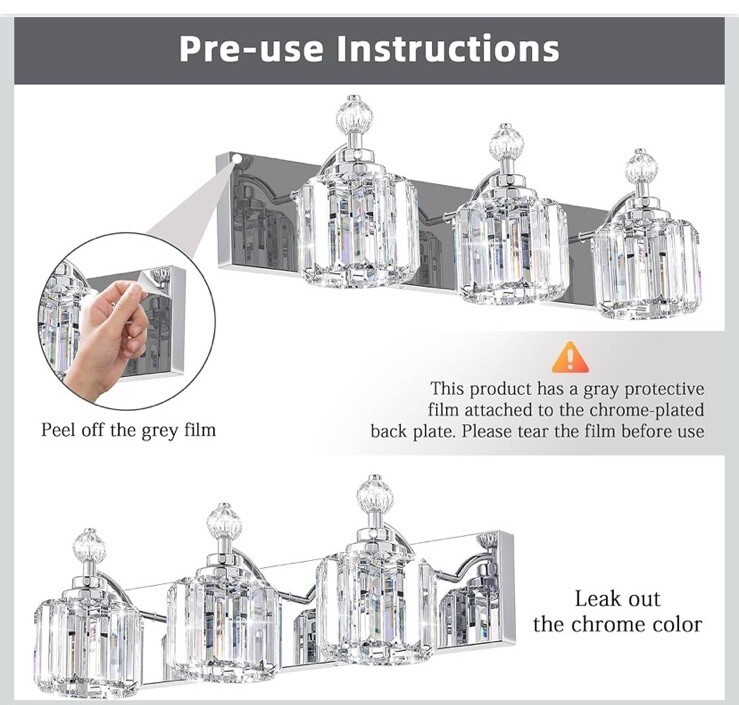 Pre-use Instructions

Peel off the grey film

This product has a gray protective film attached to the chrome-plated back plate. Please tear the film before use

Leak out the chrome color