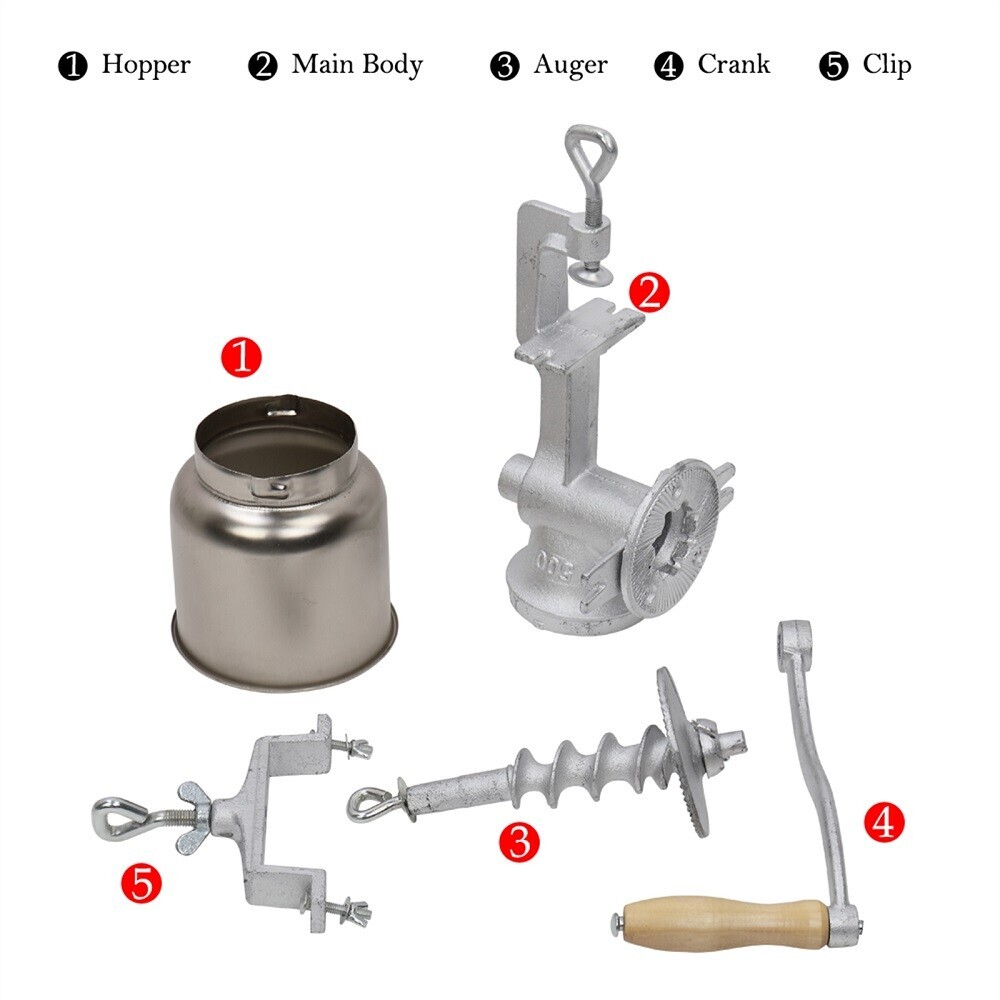 ❶ Hopper ❷ Main Body ❸ Auger ❹ Crank ❺ Clip

2

1

500

3

4

5