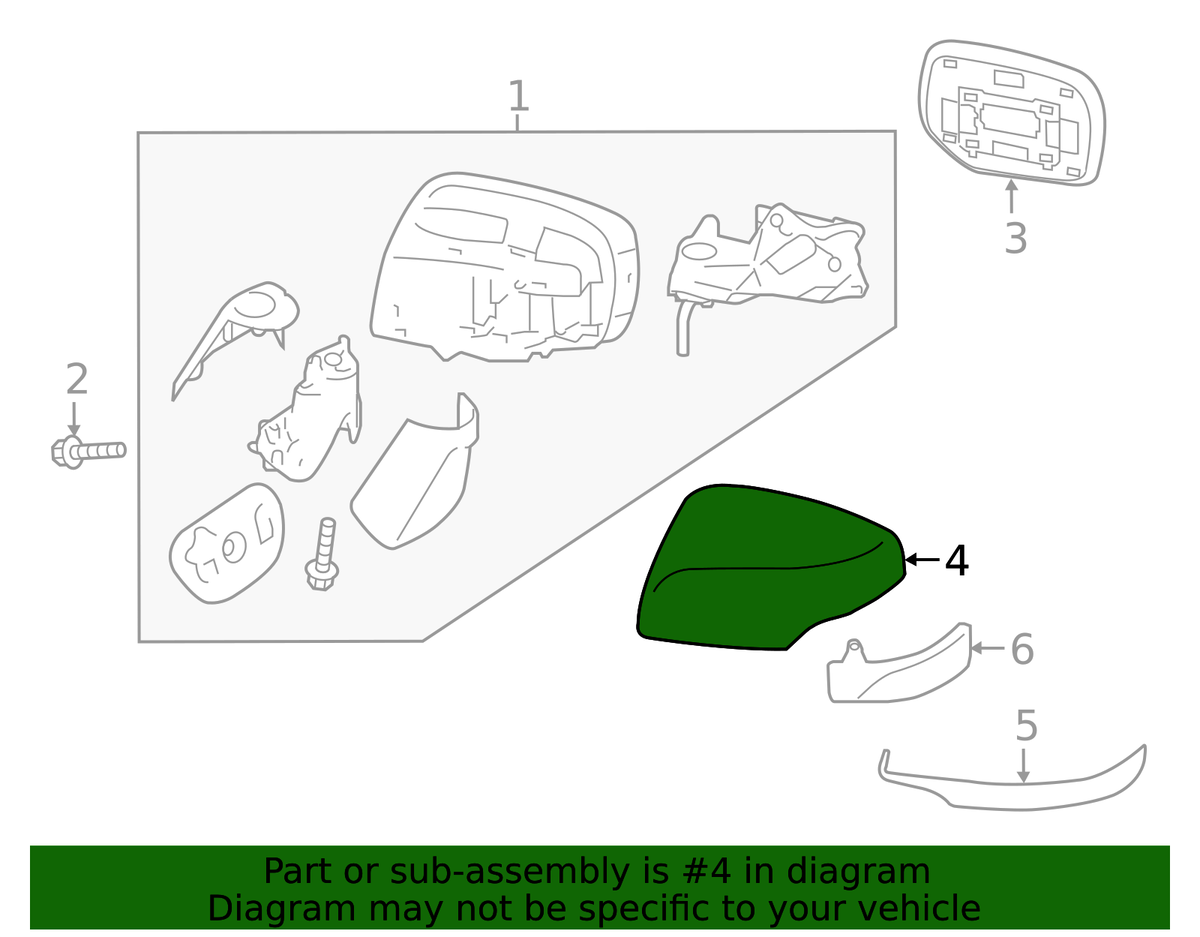 1

3

2

4

6

5

Part or sub-assembly is #4 in diagram
Diagram may not be specific to your vehicle